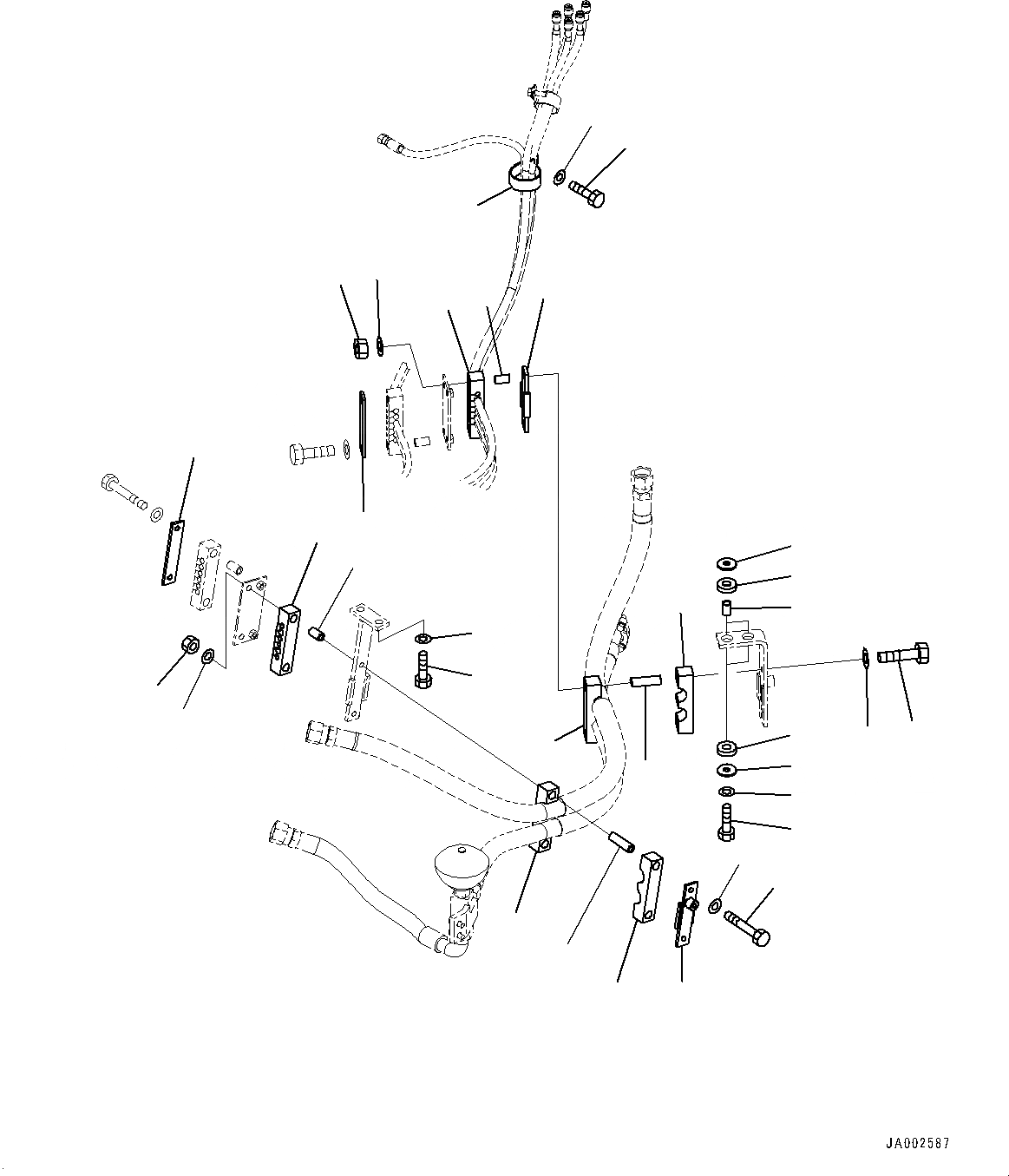 JA002587