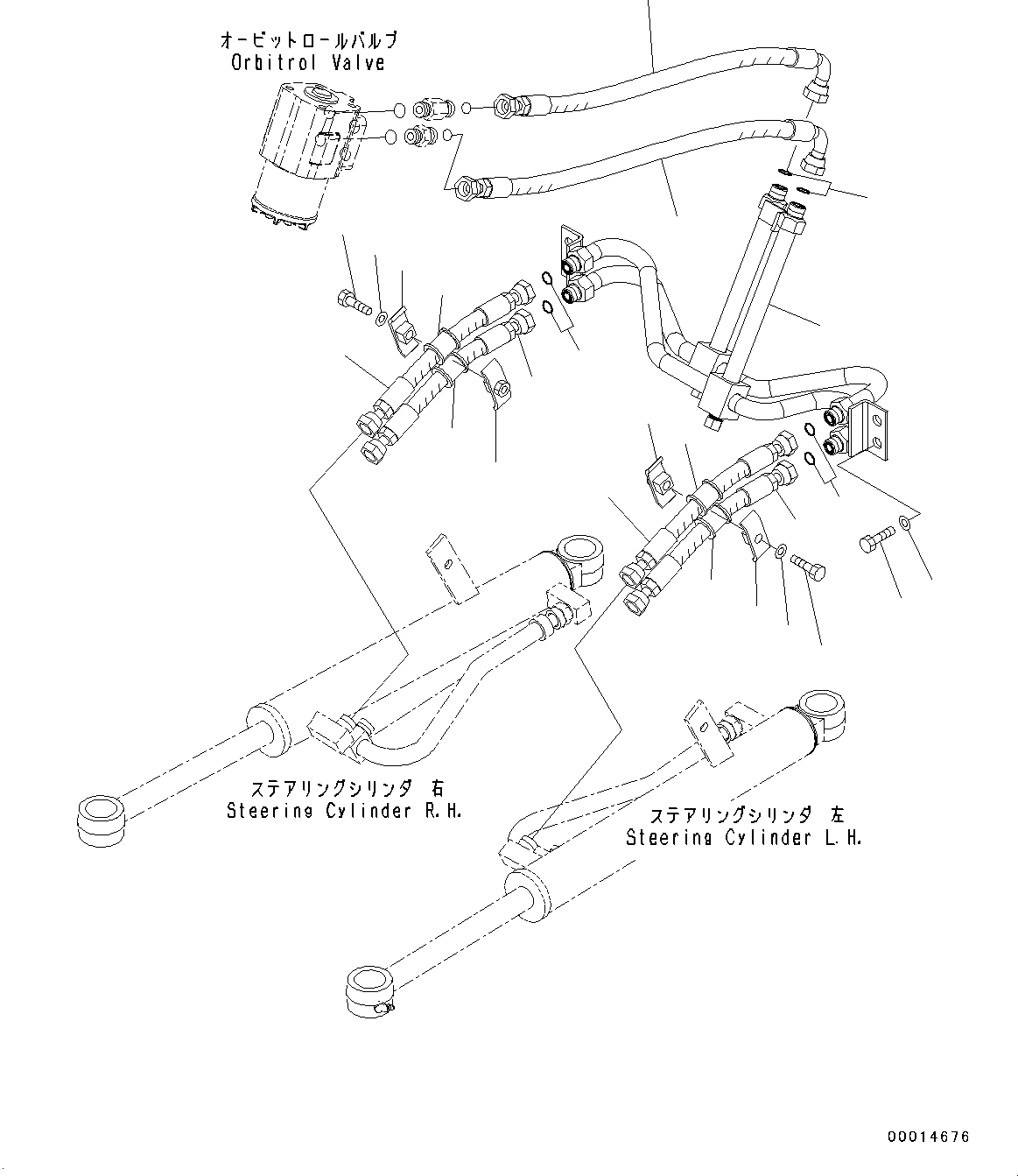 オービットロールバルブ
Orbitrol Valve

ステアリングシリンダ 右
Steering Cylinder R.H.

ステアリングシリンダ 左
Steering Cylinder L.H.

00014676