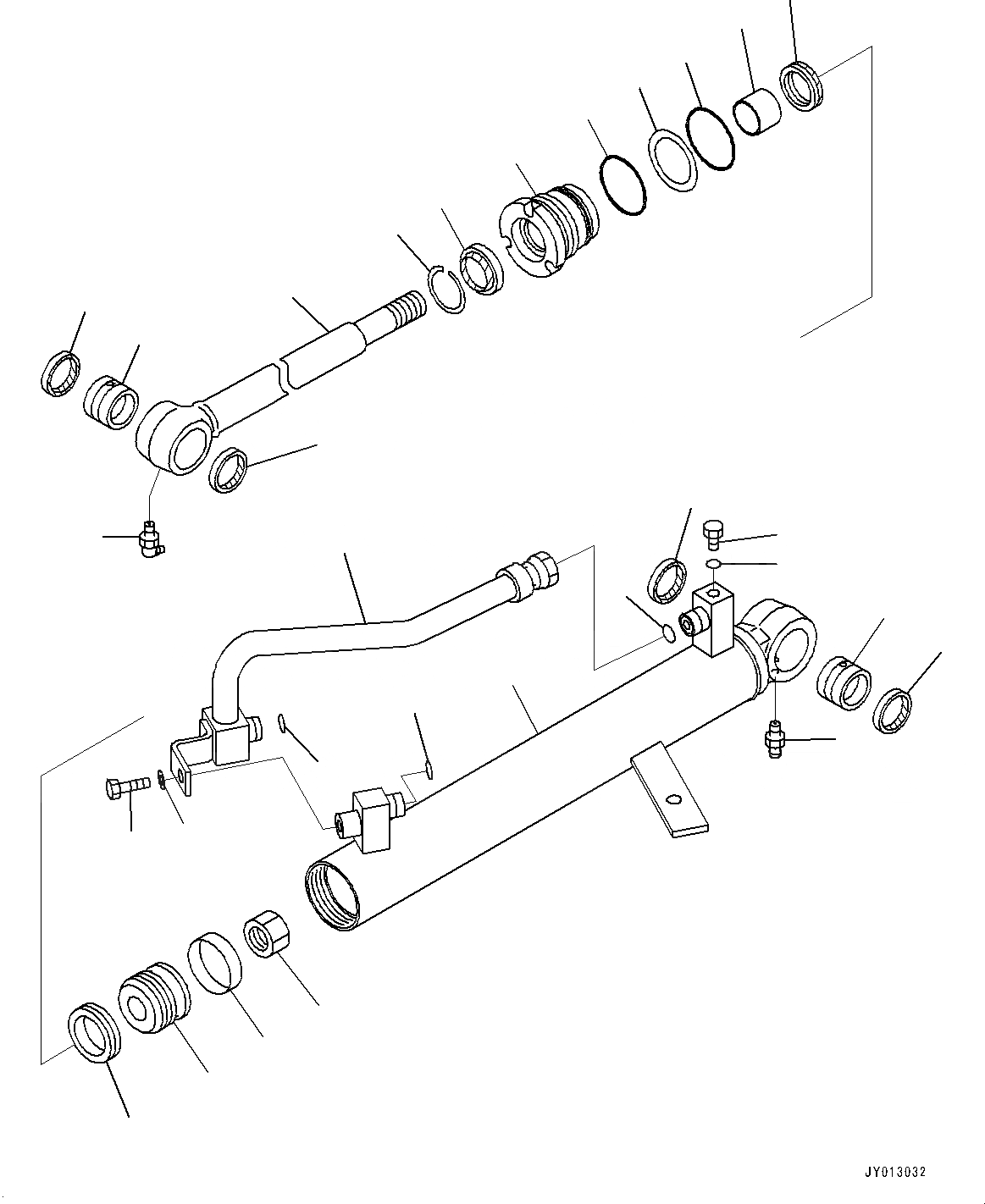 JY013032