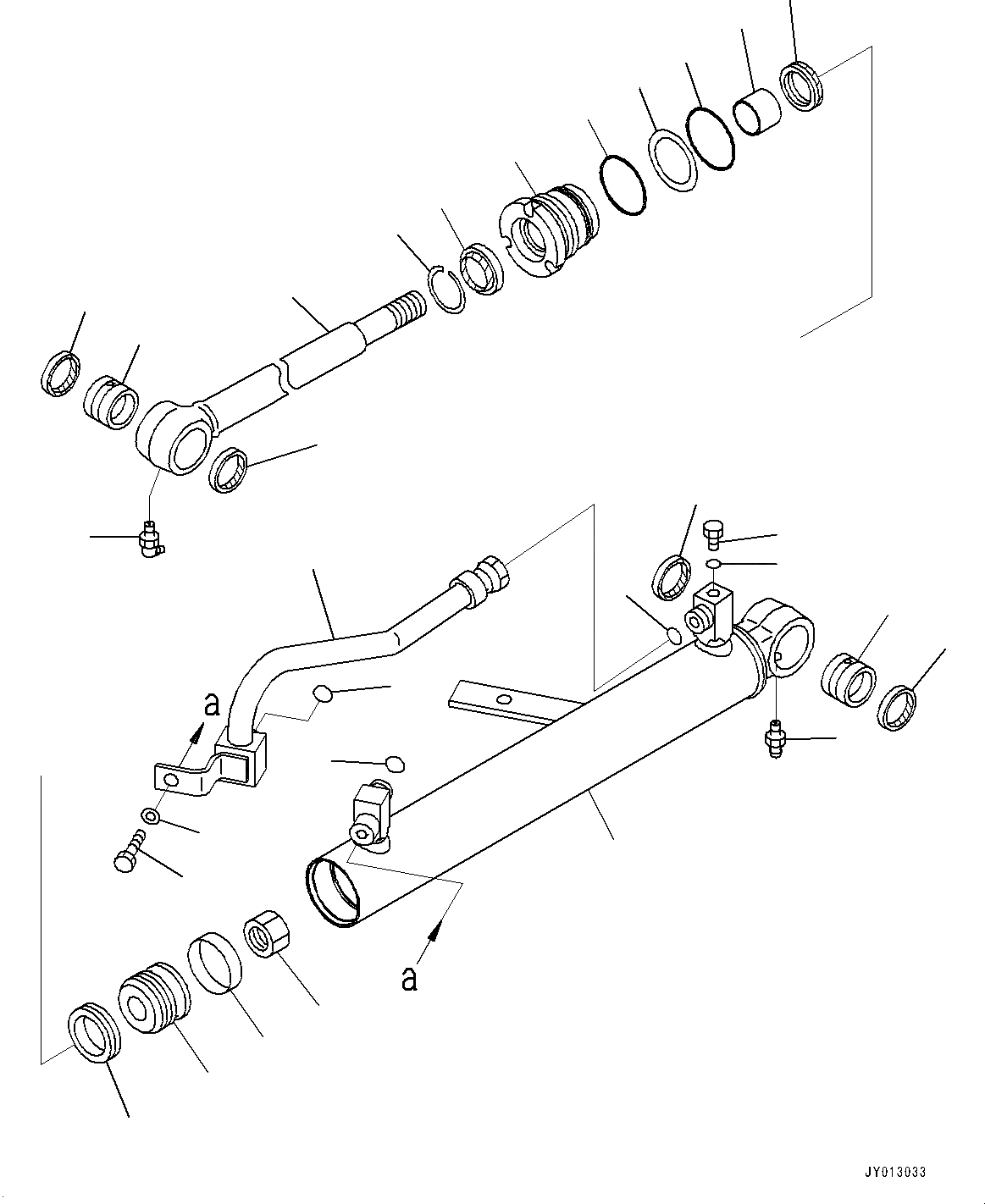 a

a

JY013033