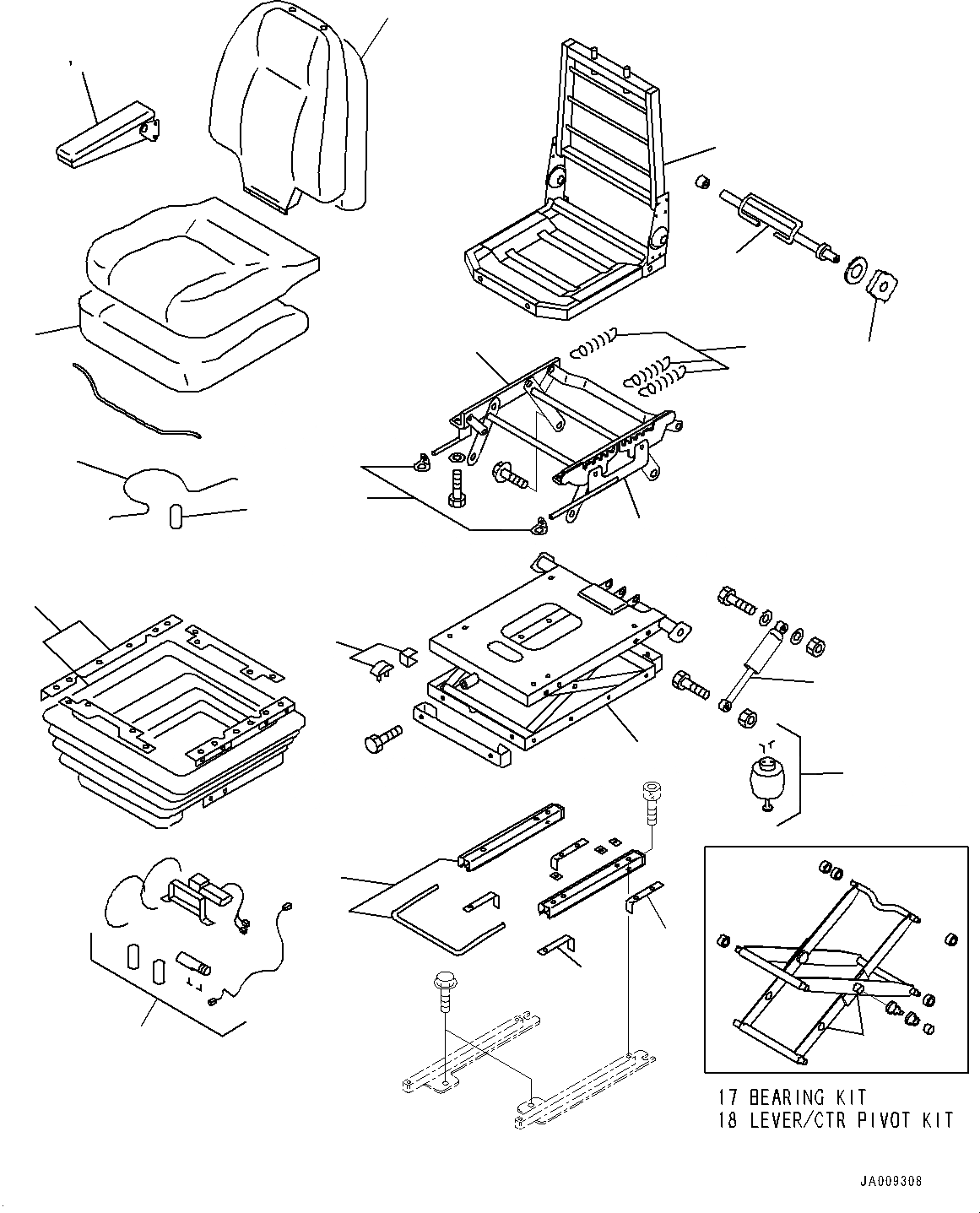 17 BEARING KIT
18 LEVER/CTR PIVOT KIT

JA009308