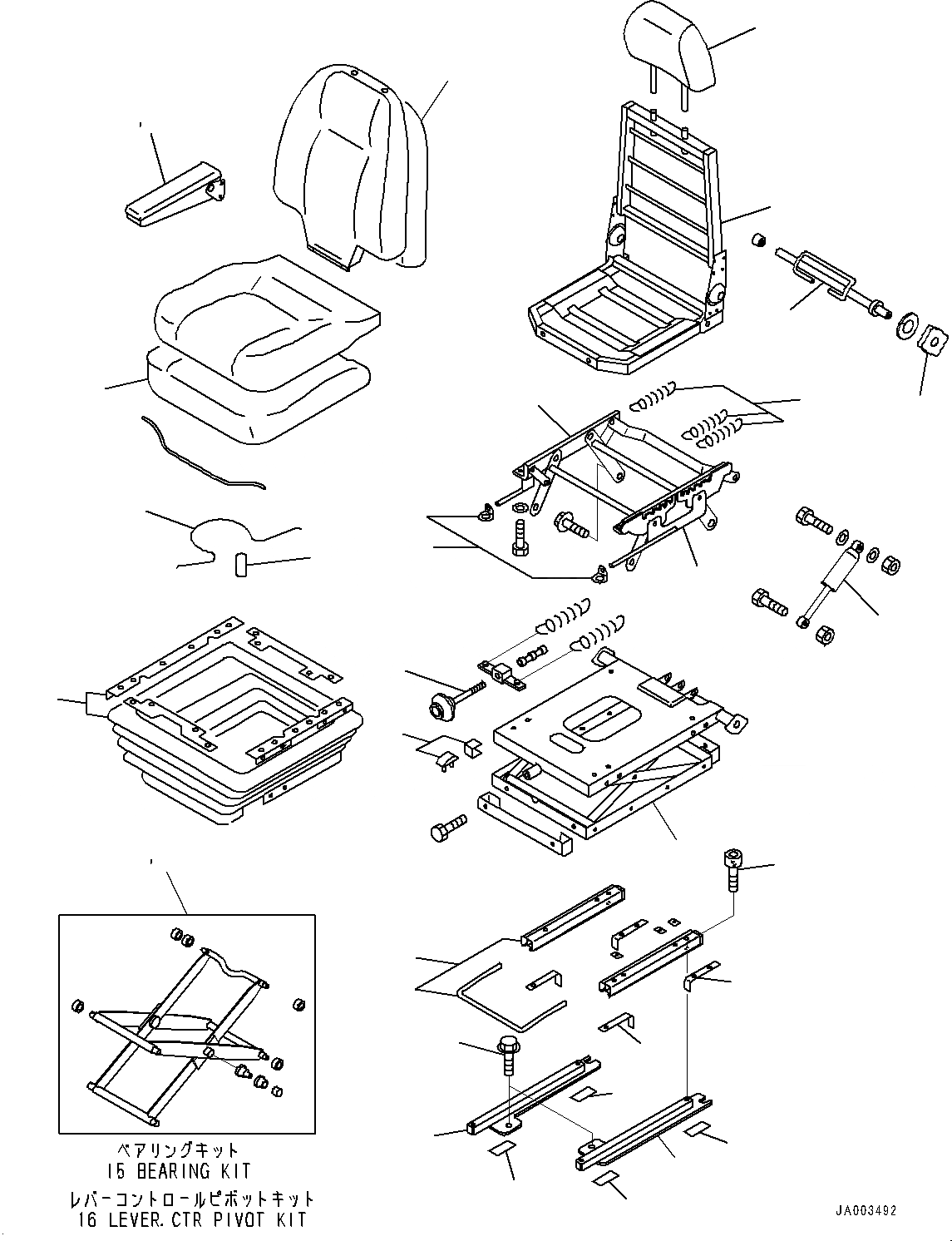 ベアリングキット
15 BEARING KIT
レバーコントロールピボットキット
16 LEVER.CTR PIVOT KIT

JA003492