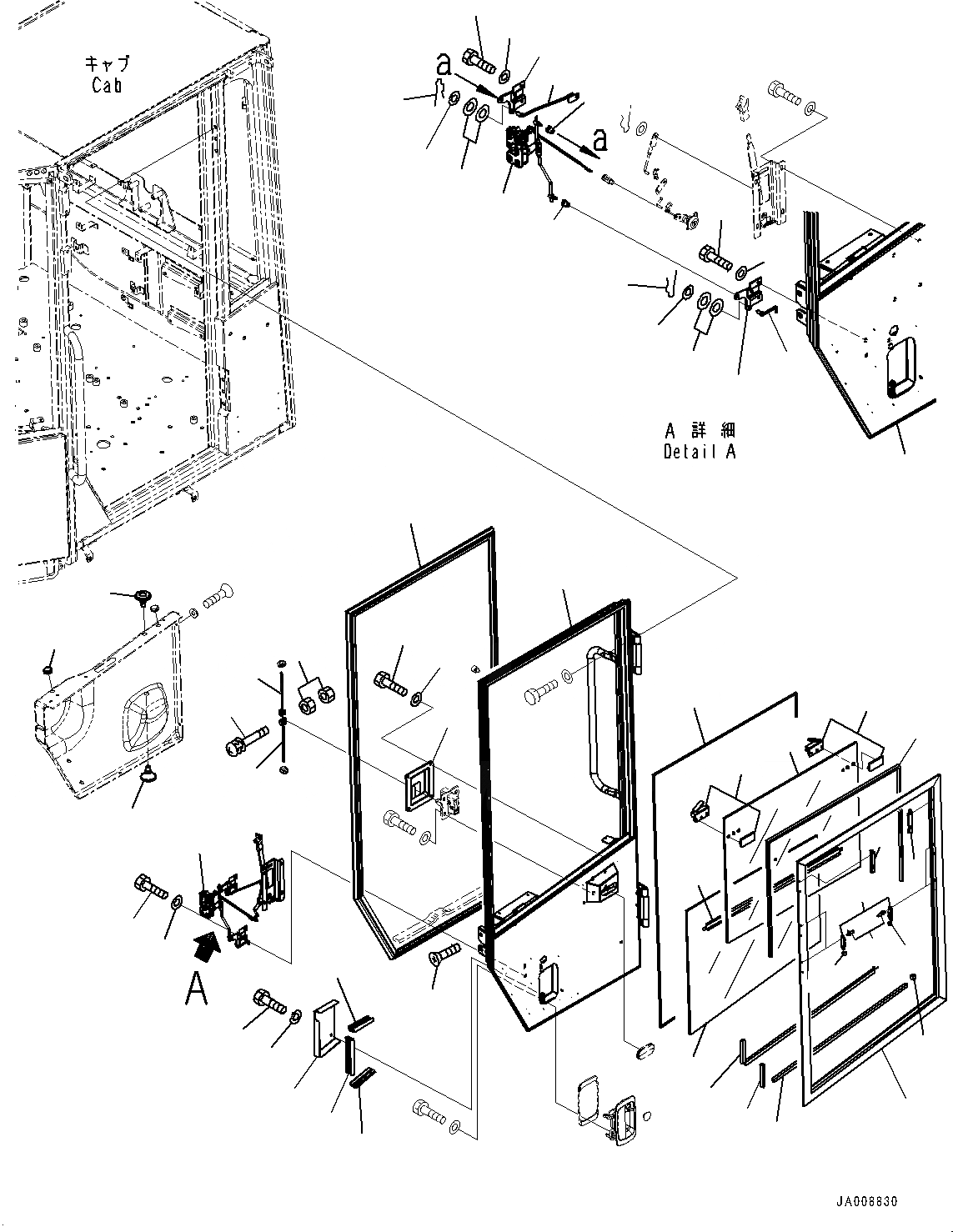 キャブ
Cab

a

a

A 詳細
Detail A

A

JA008830