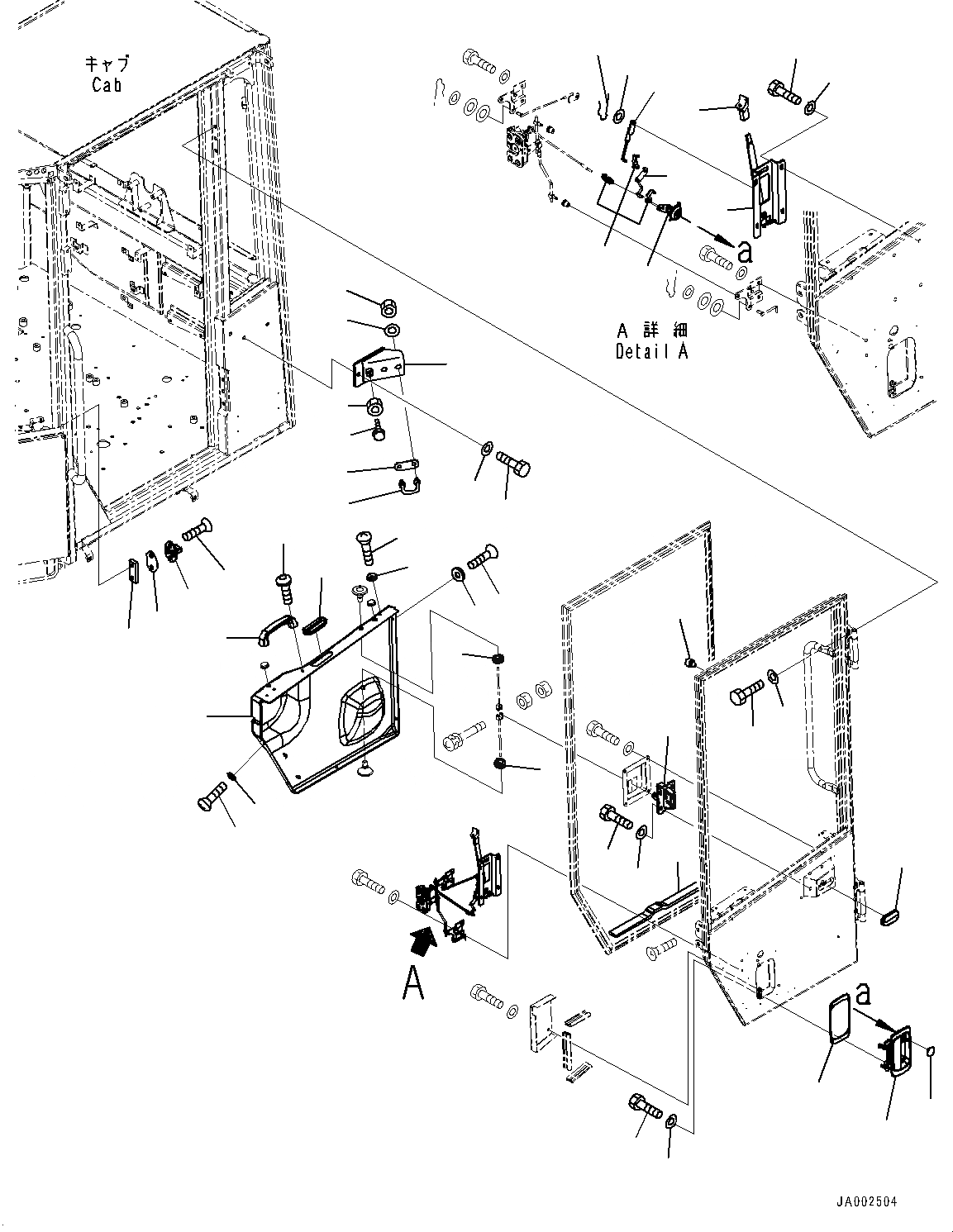 キャブ
Cab

a

A 詳細
Detail A

A

a

JA002504