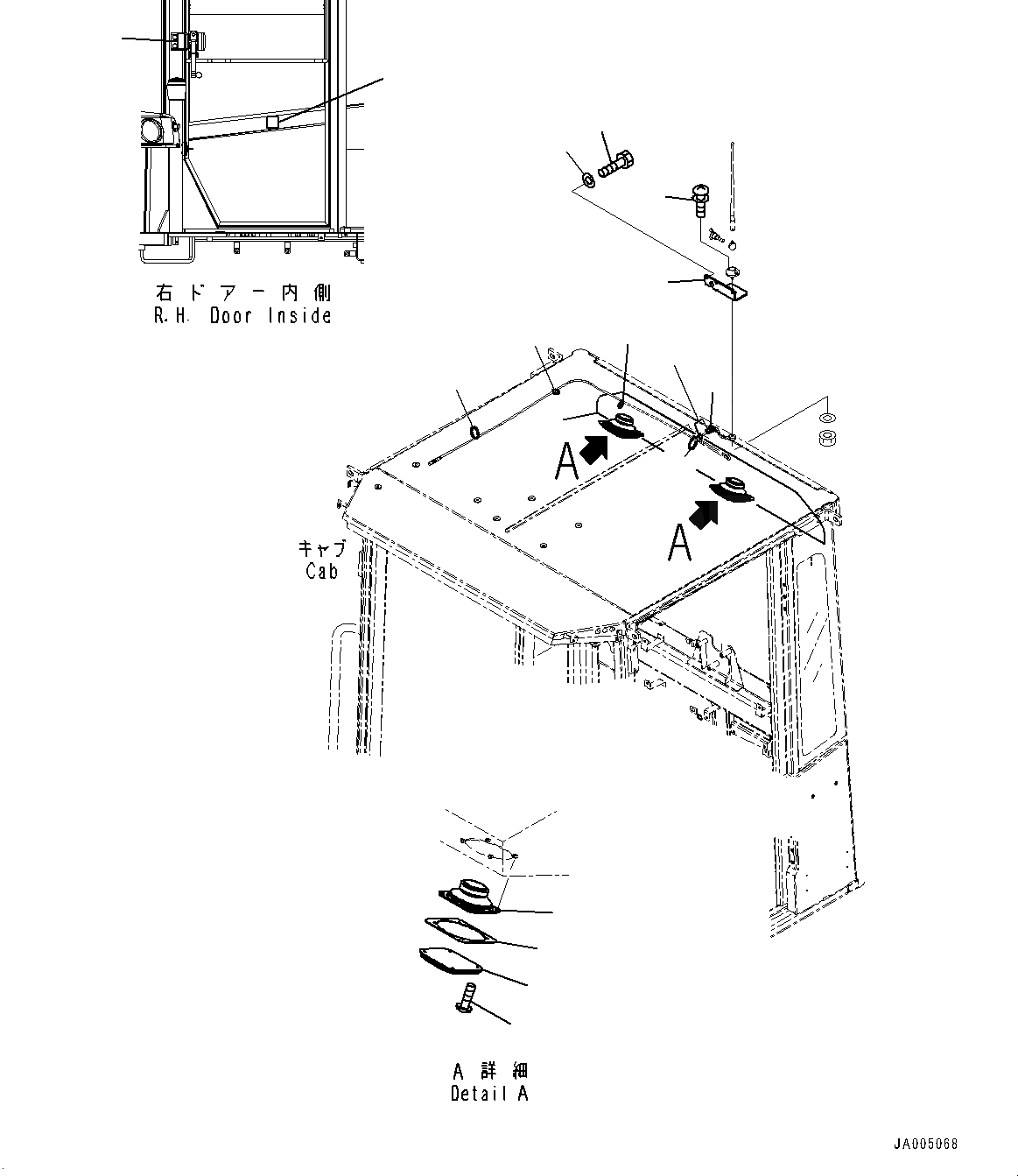 右ドアー内側
R.H. Door Inside

A

A

キャブ
Cab

A 詳細
Detail A

JA005068