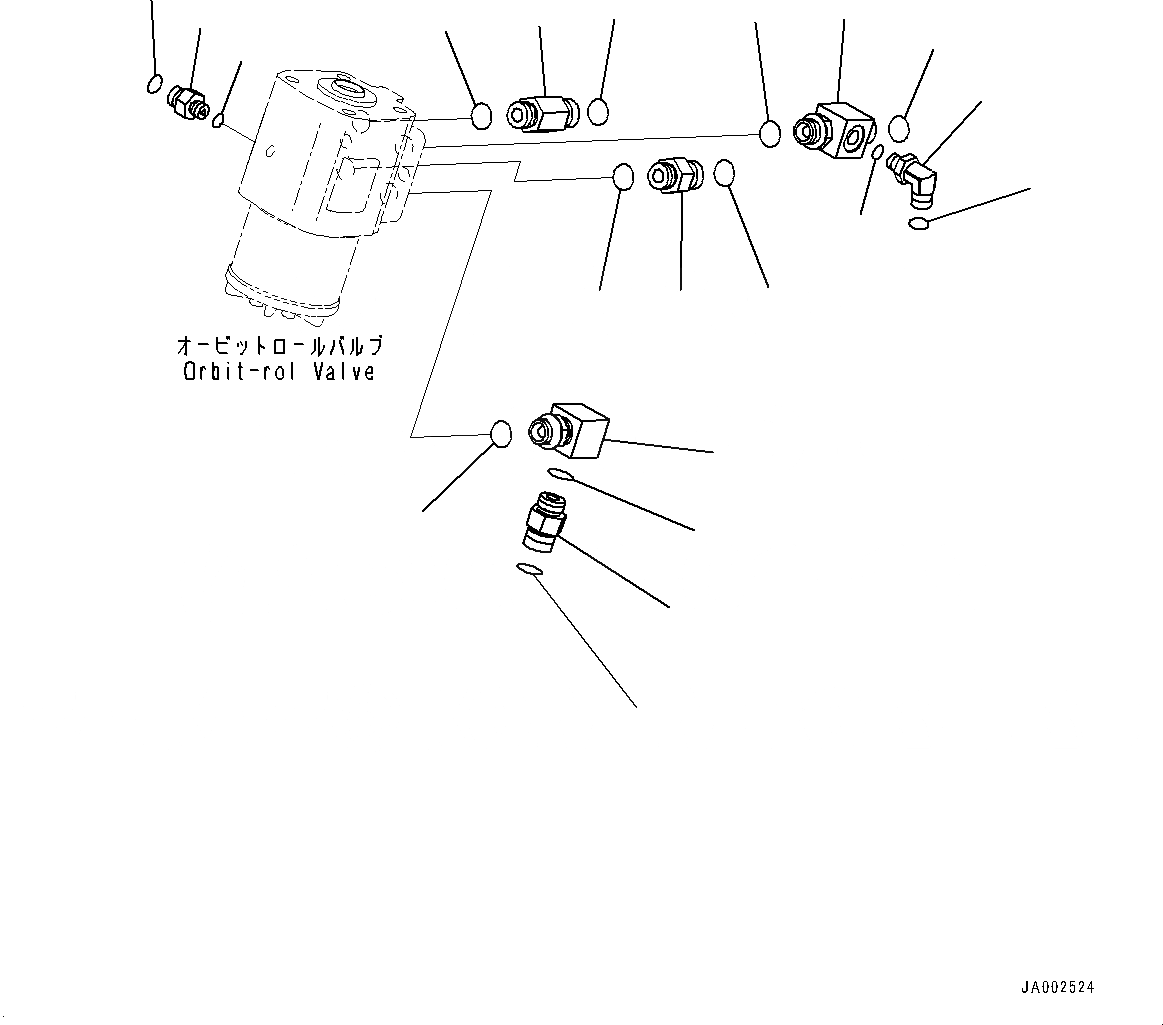 オービットロールバルブ
Orbit-rol Valve

JA002524