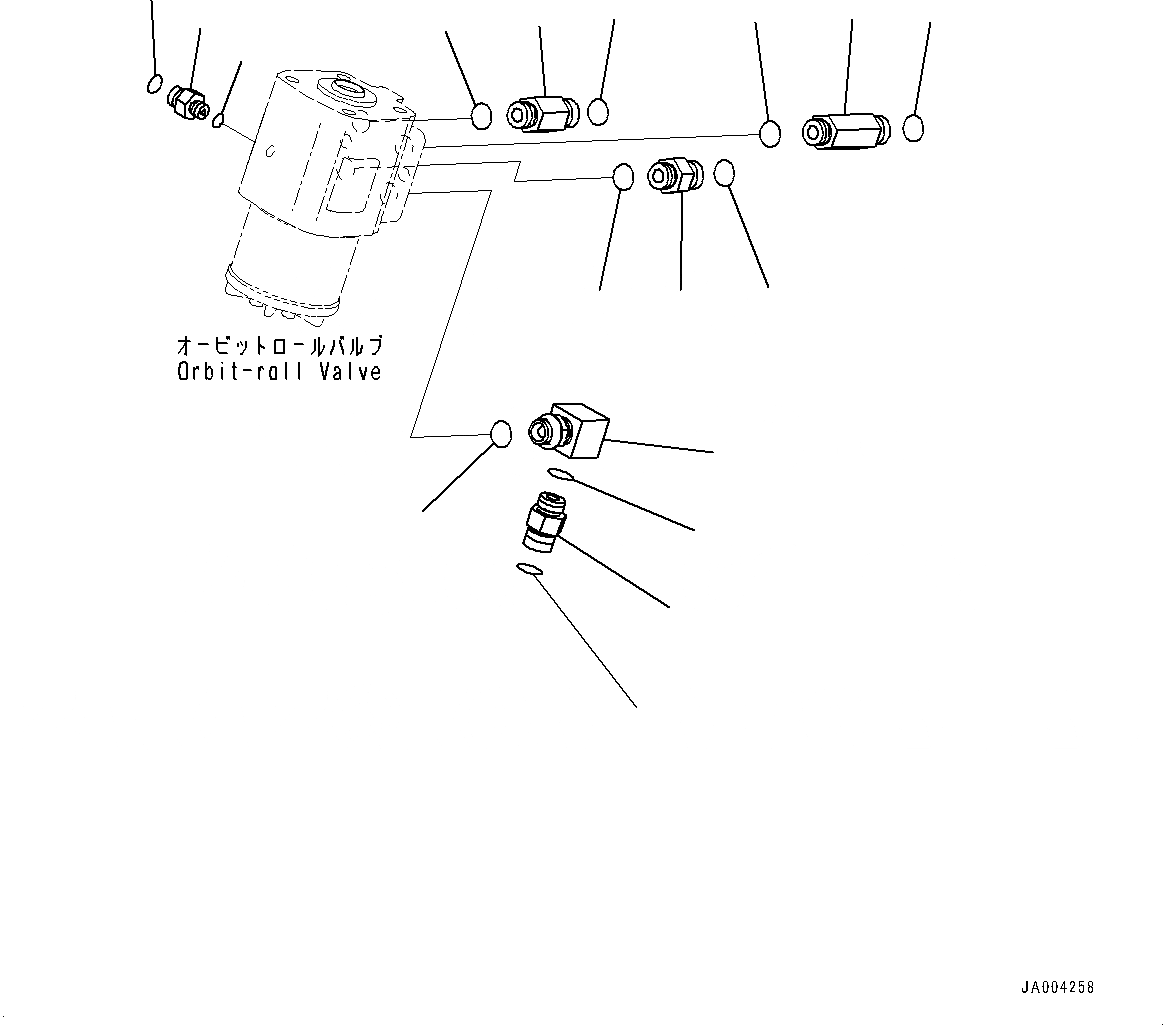 オービットロールバルブ
Orbit-roll Valve

JA004258