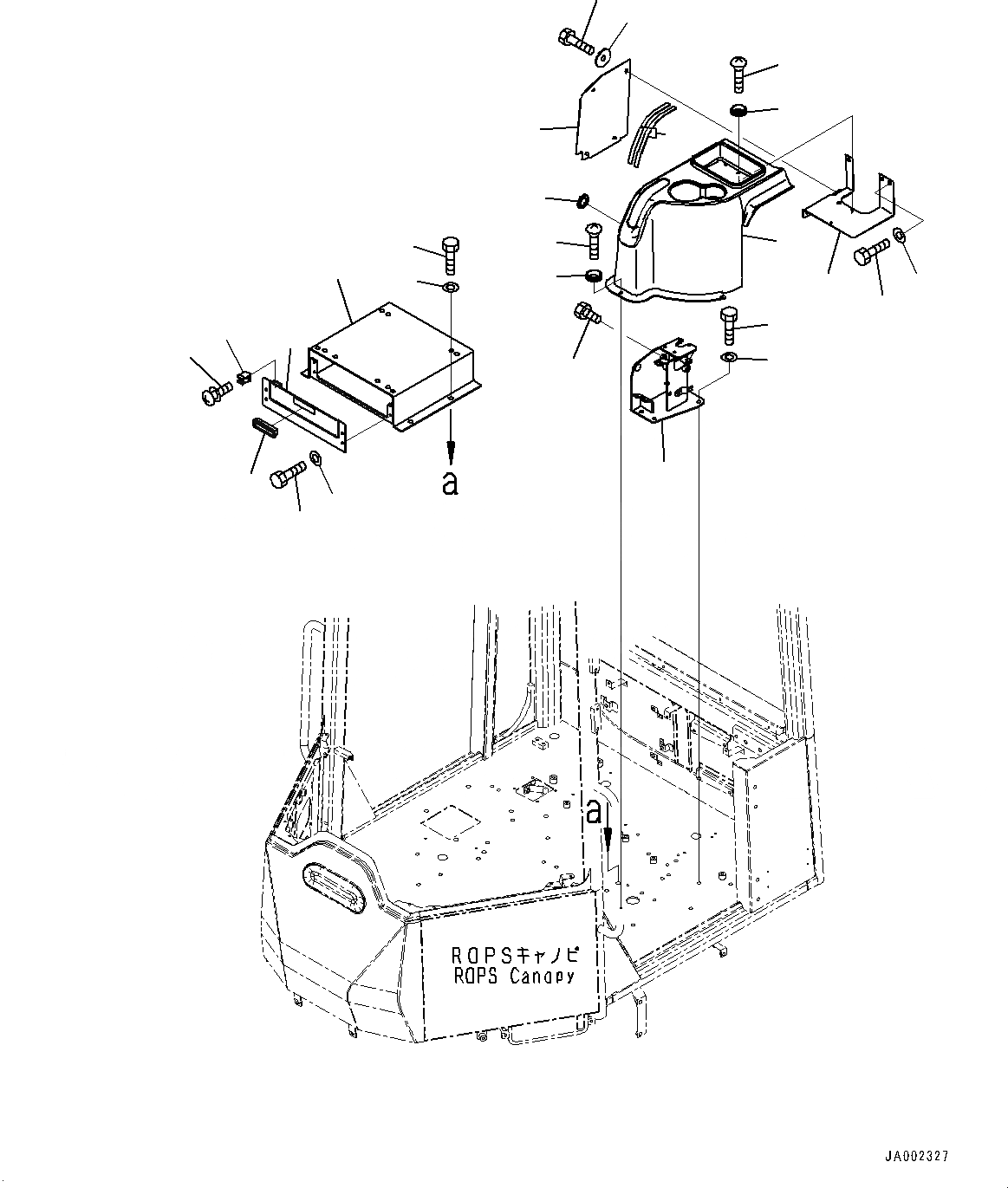 a

a

ROPSキャノピ
ROPS Canopy

JA002327