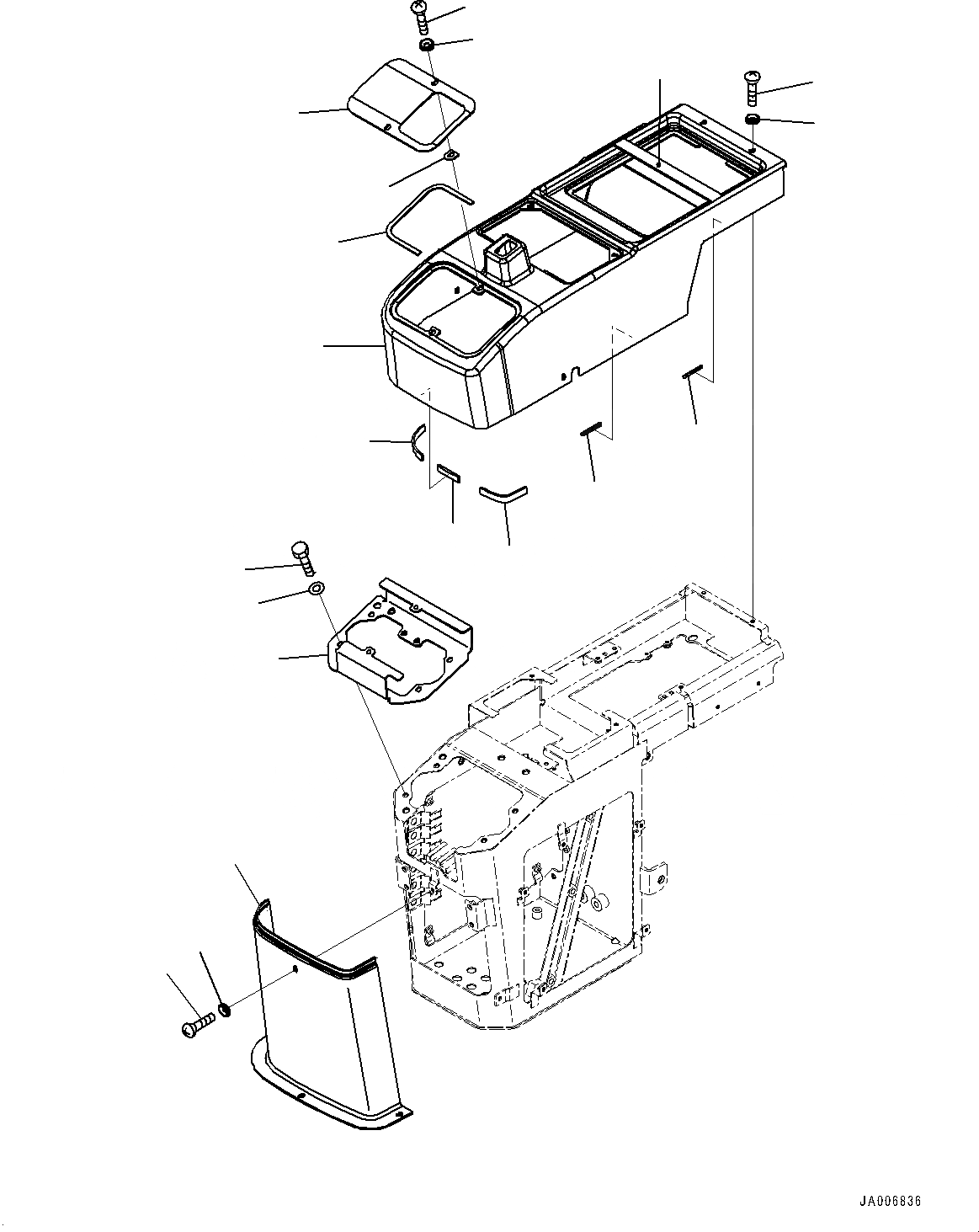 JA006836