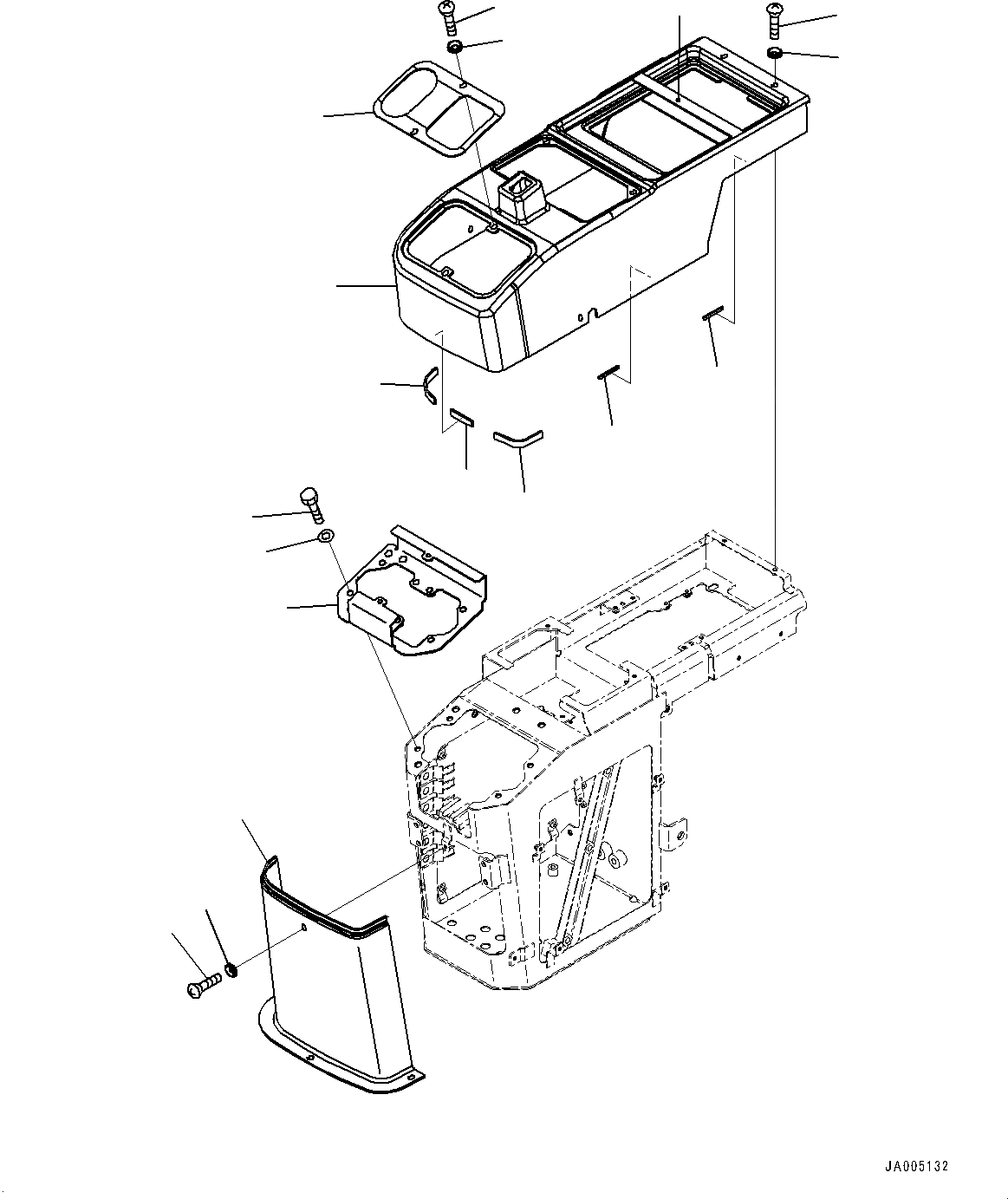 JA005132