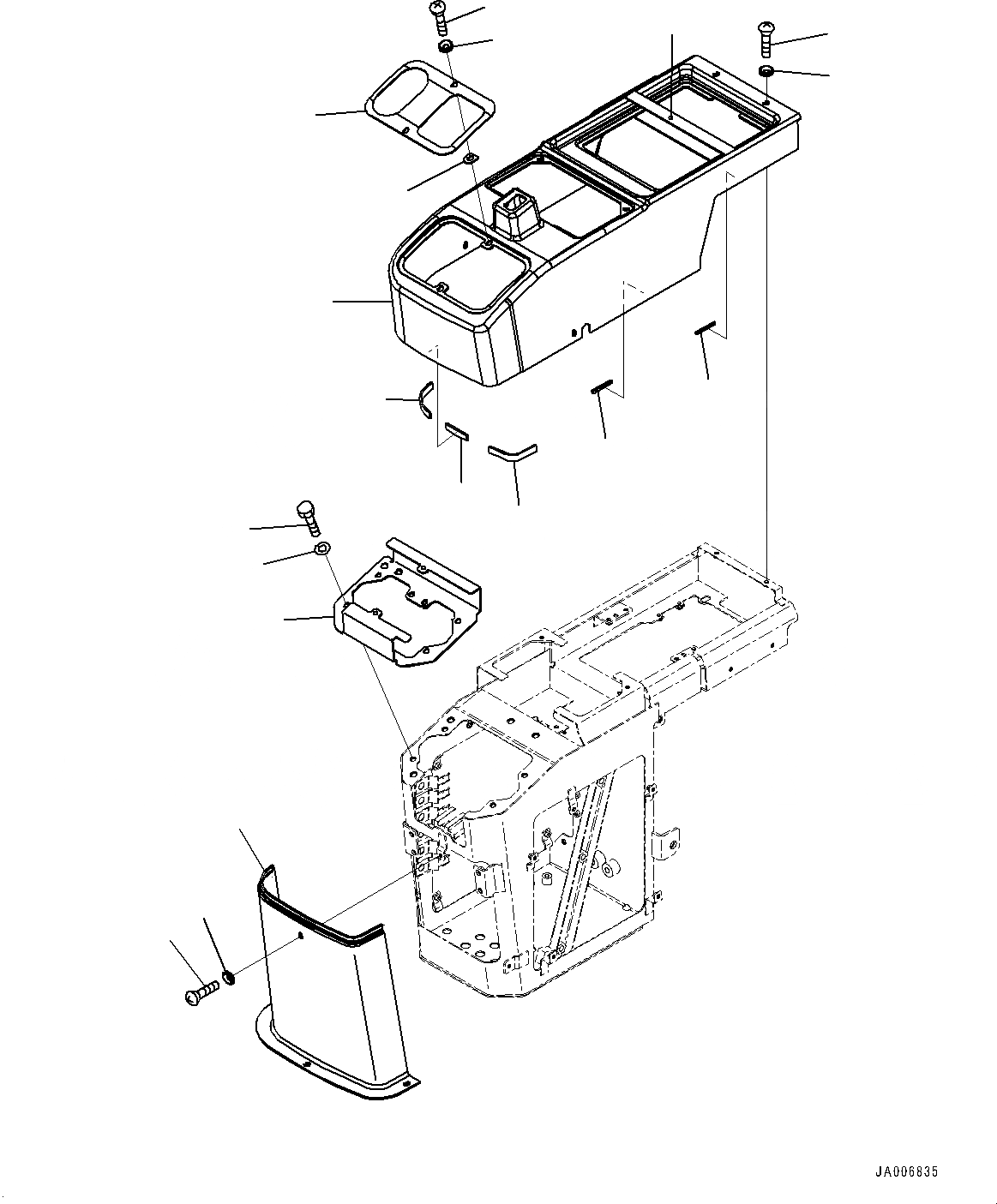 JA006835