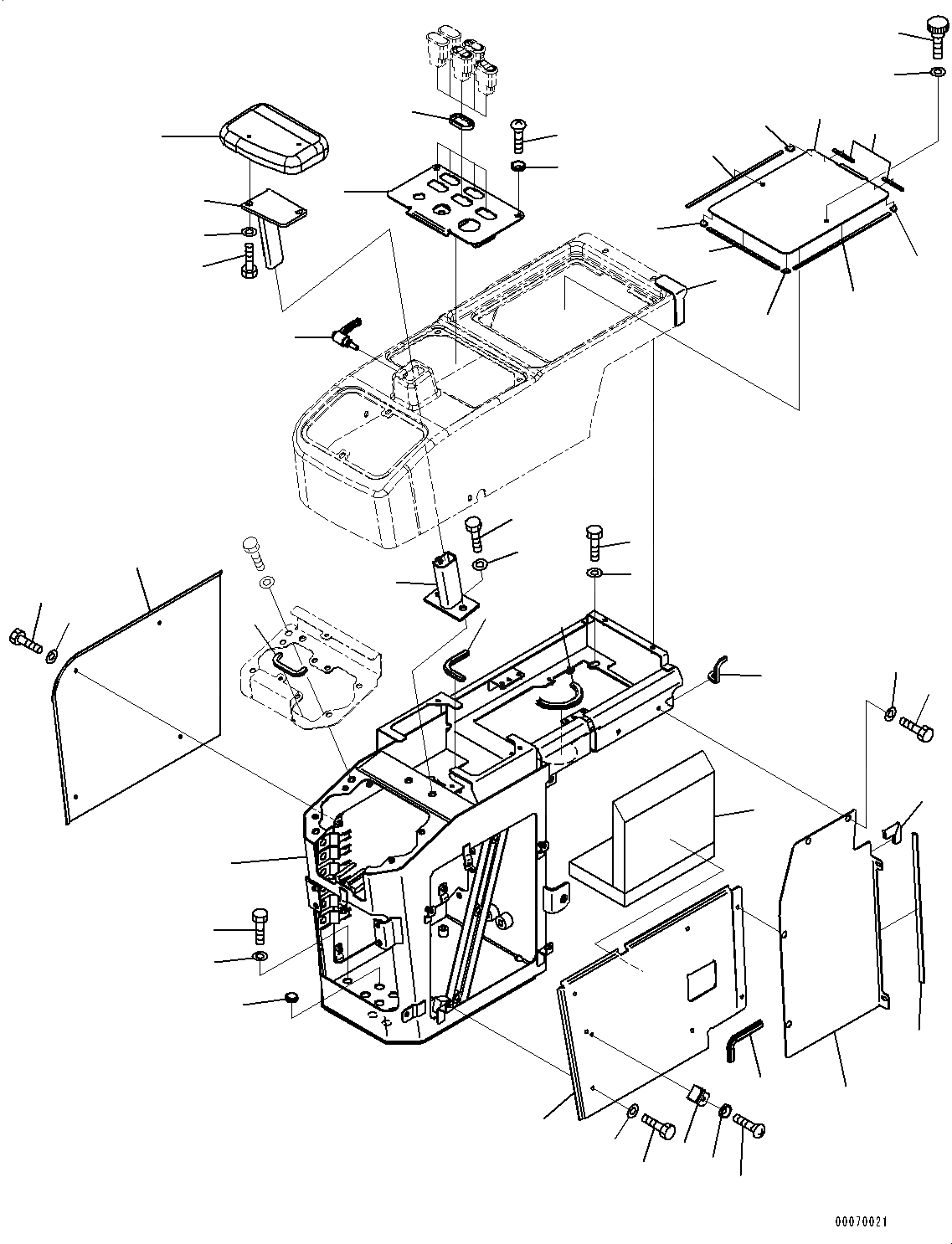 00070021