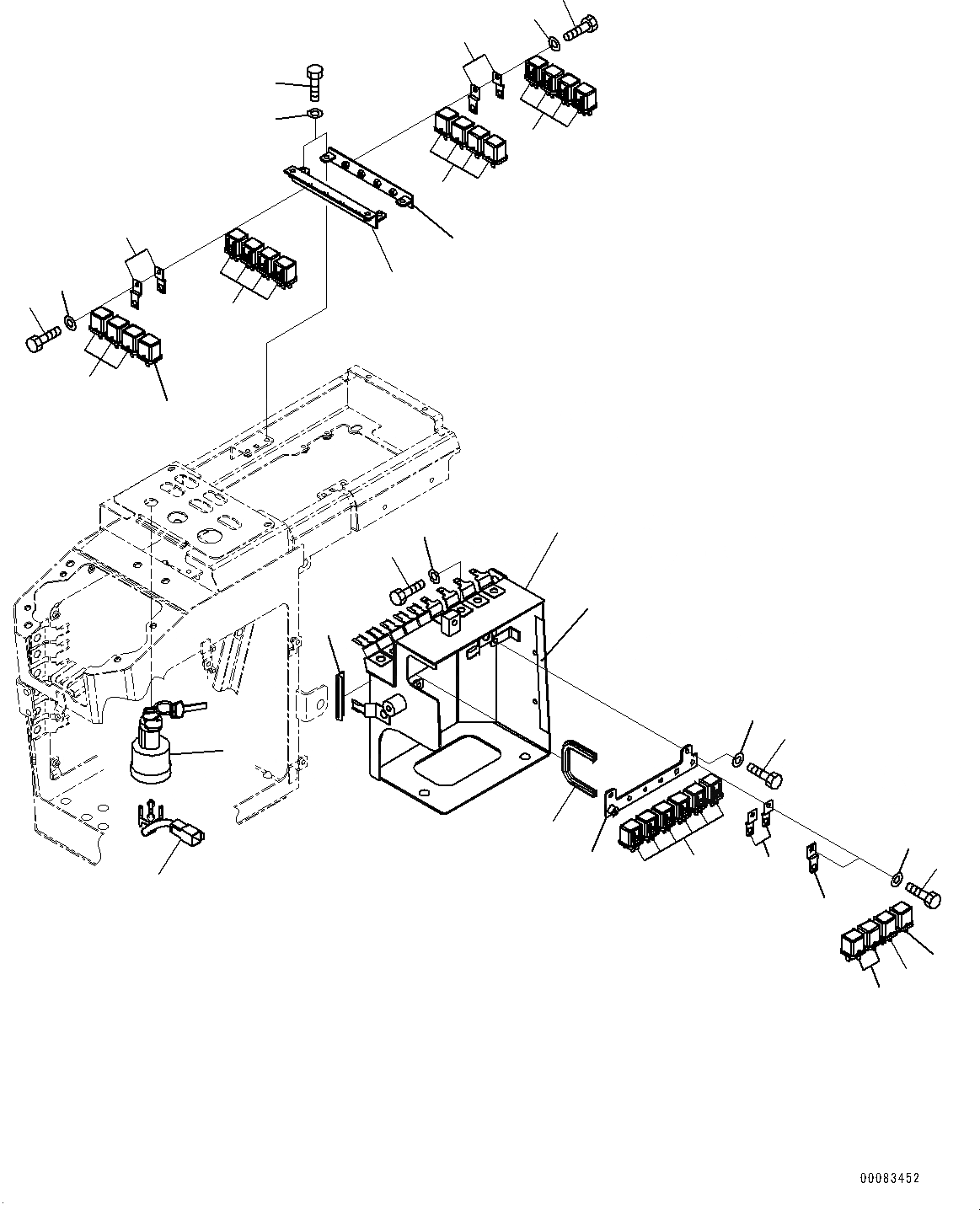 00083452