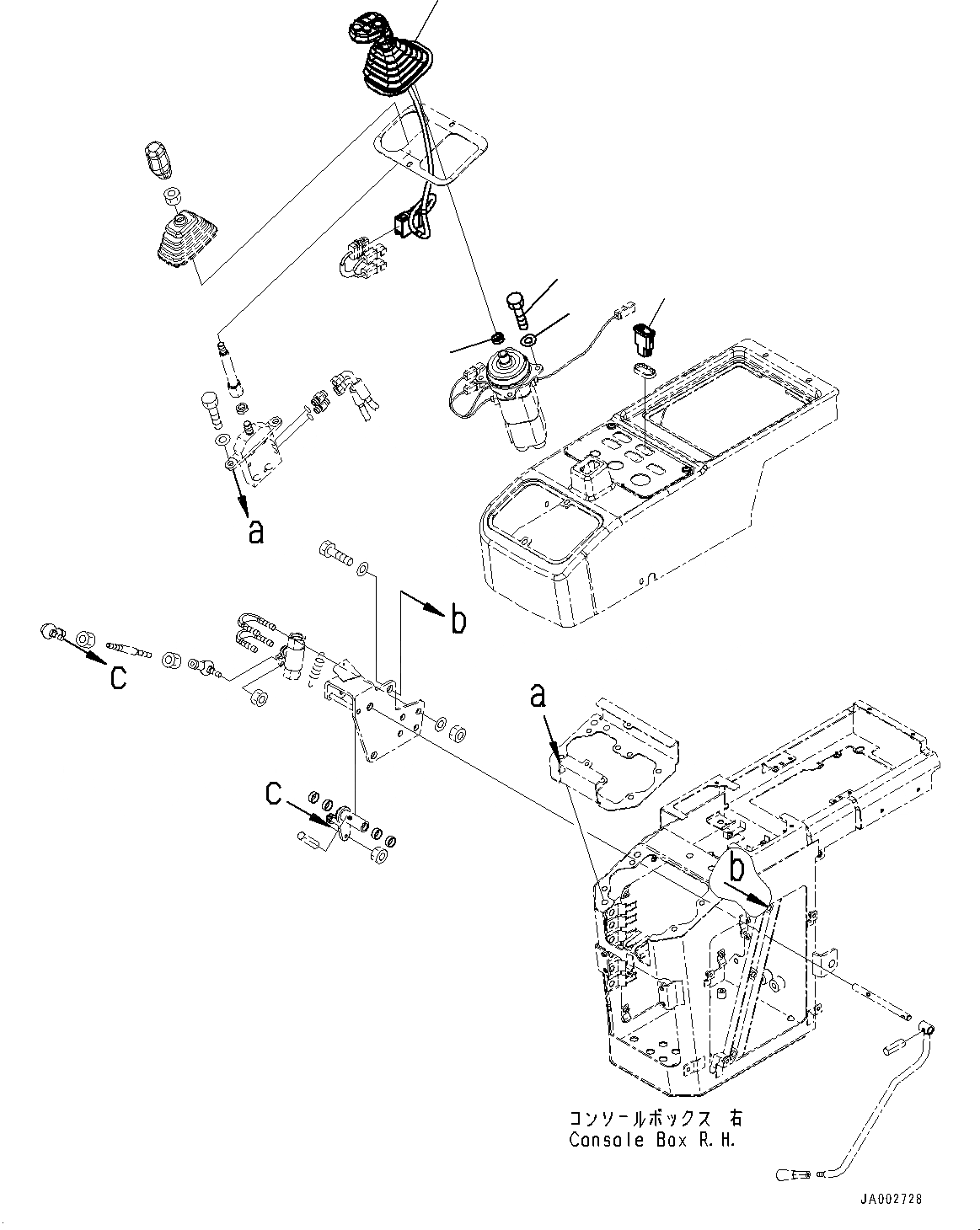 a

b

c

a

c

b

コンソールボックス 右
Console Box R.H.

JA002728