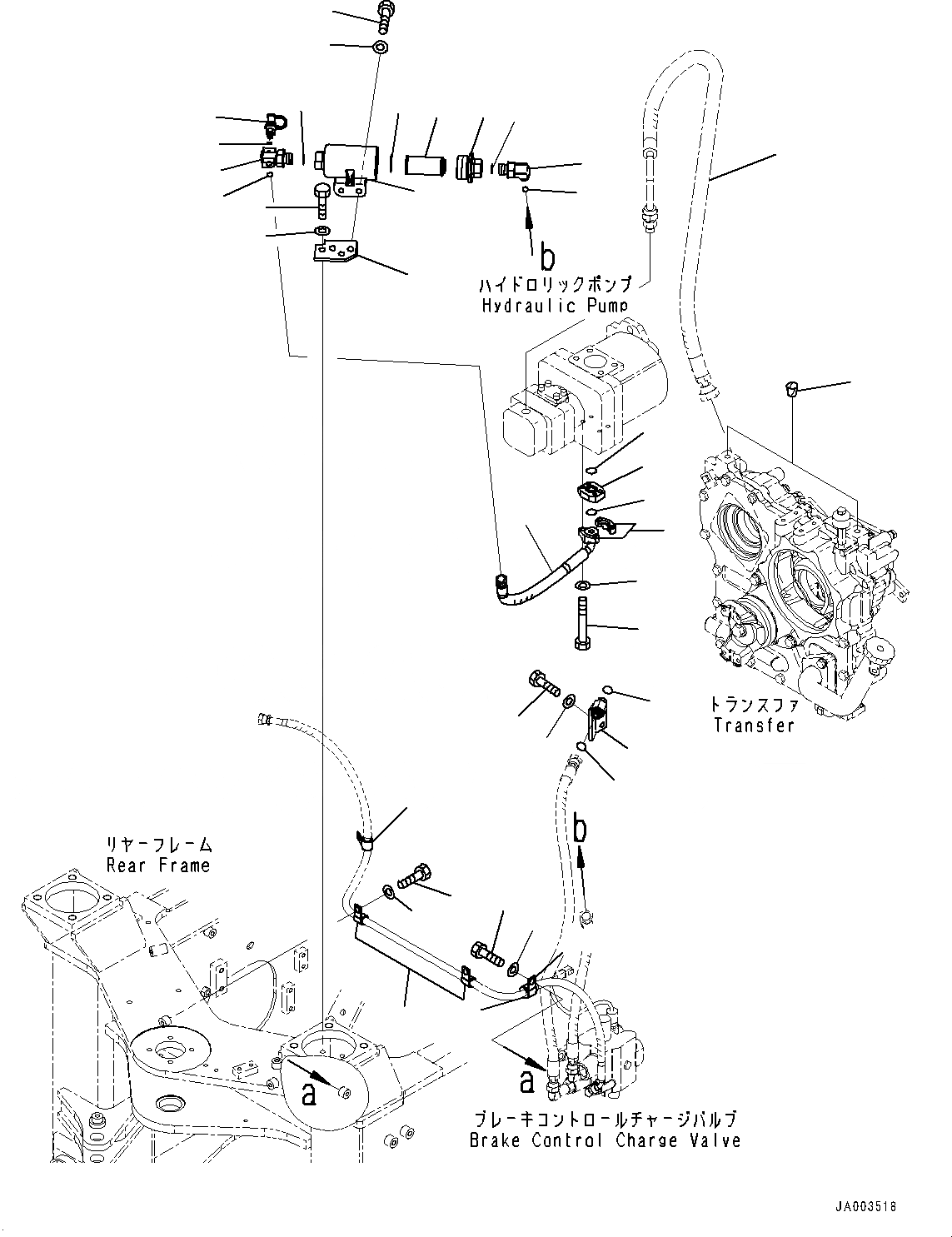 b
ハイドロリックポンプ
Hydraulic Pump

トランスファ
Transfer

リヤーフレーム
Rear Frame

b

a

a
ブレーキコントロールチャージバルブ
Brake Control Charge Valve

JA003518