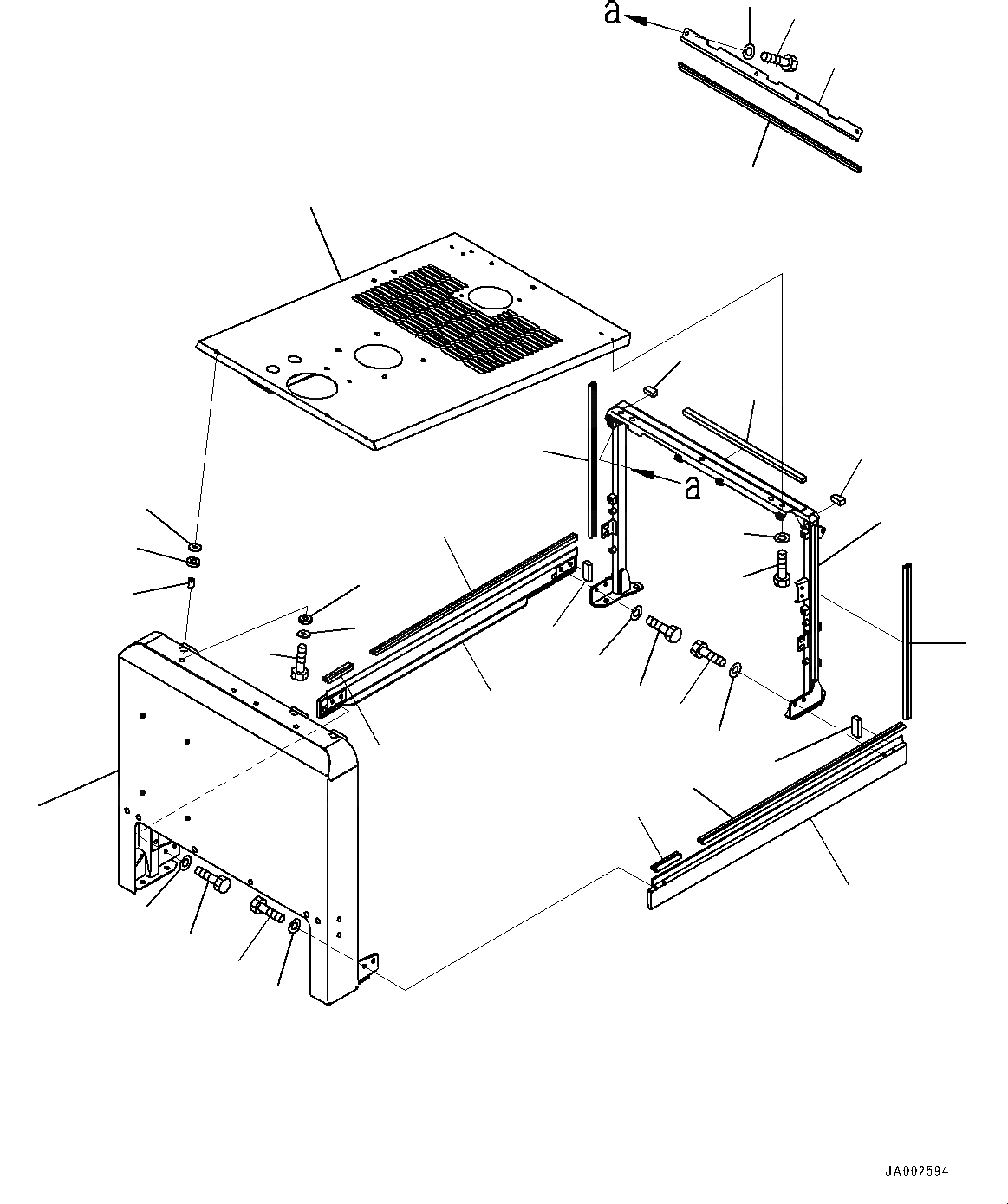 a

a

JA002594