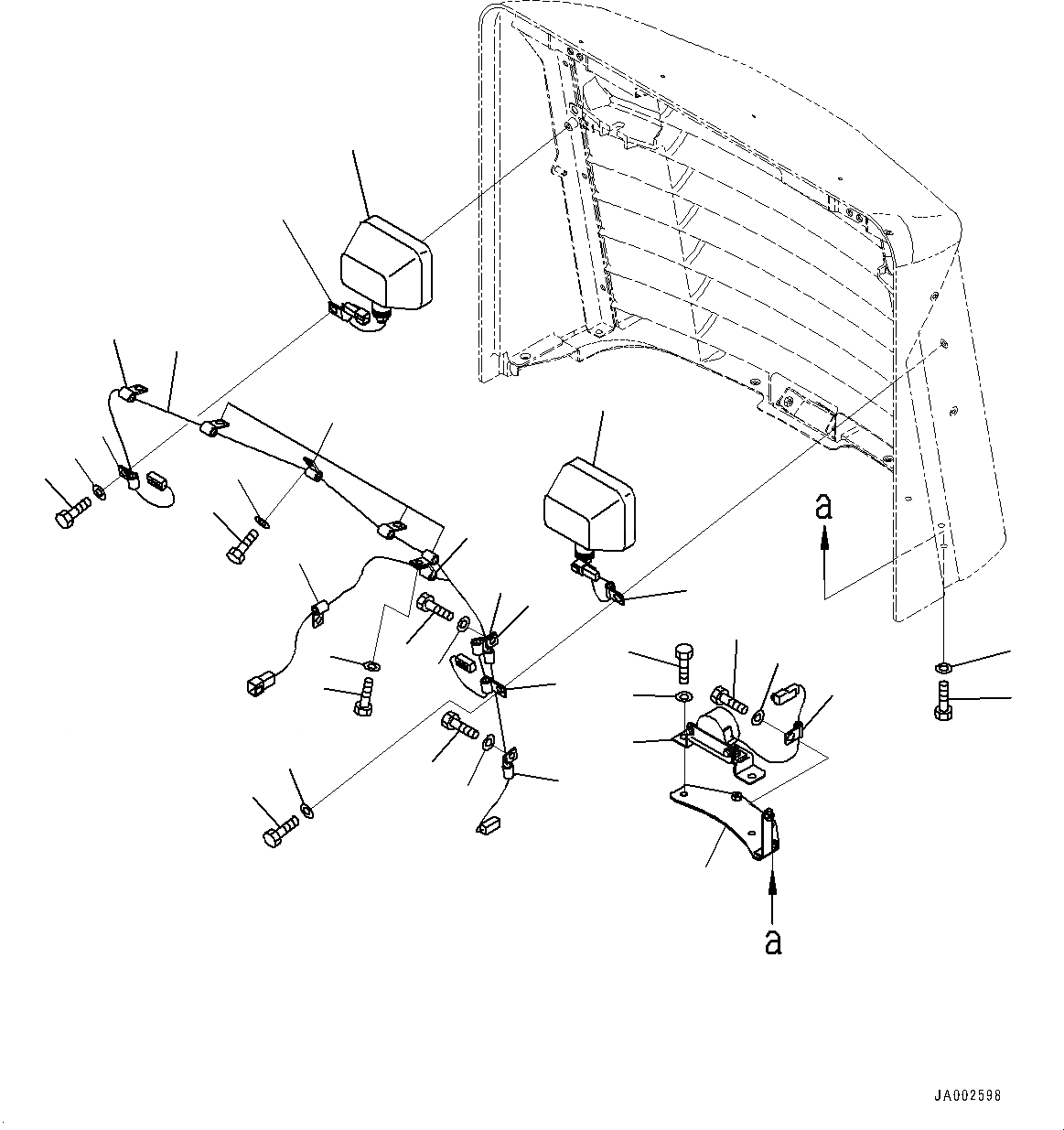 a

a

JA002598