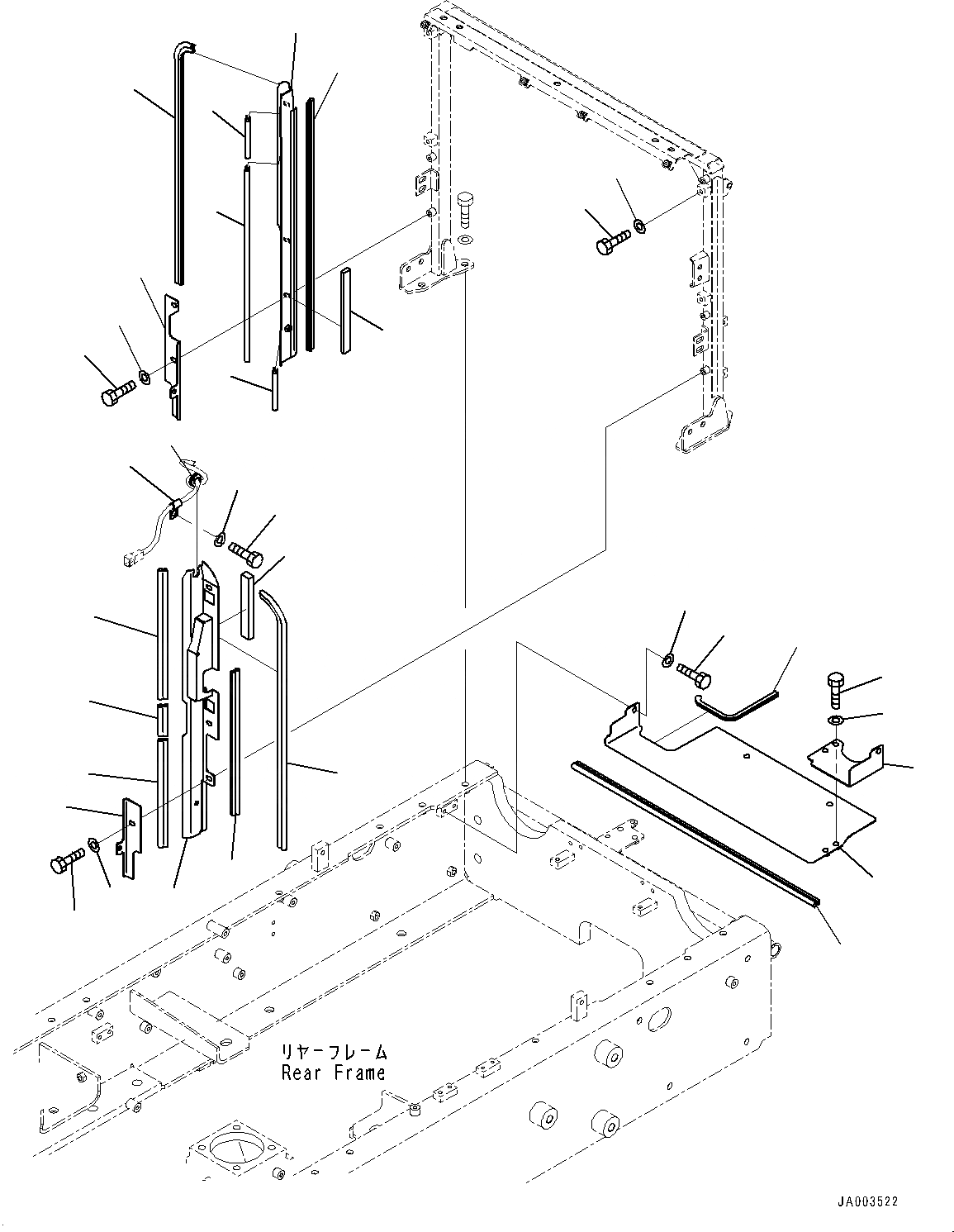 リヤーフレーム
Rear Frame

JA003522