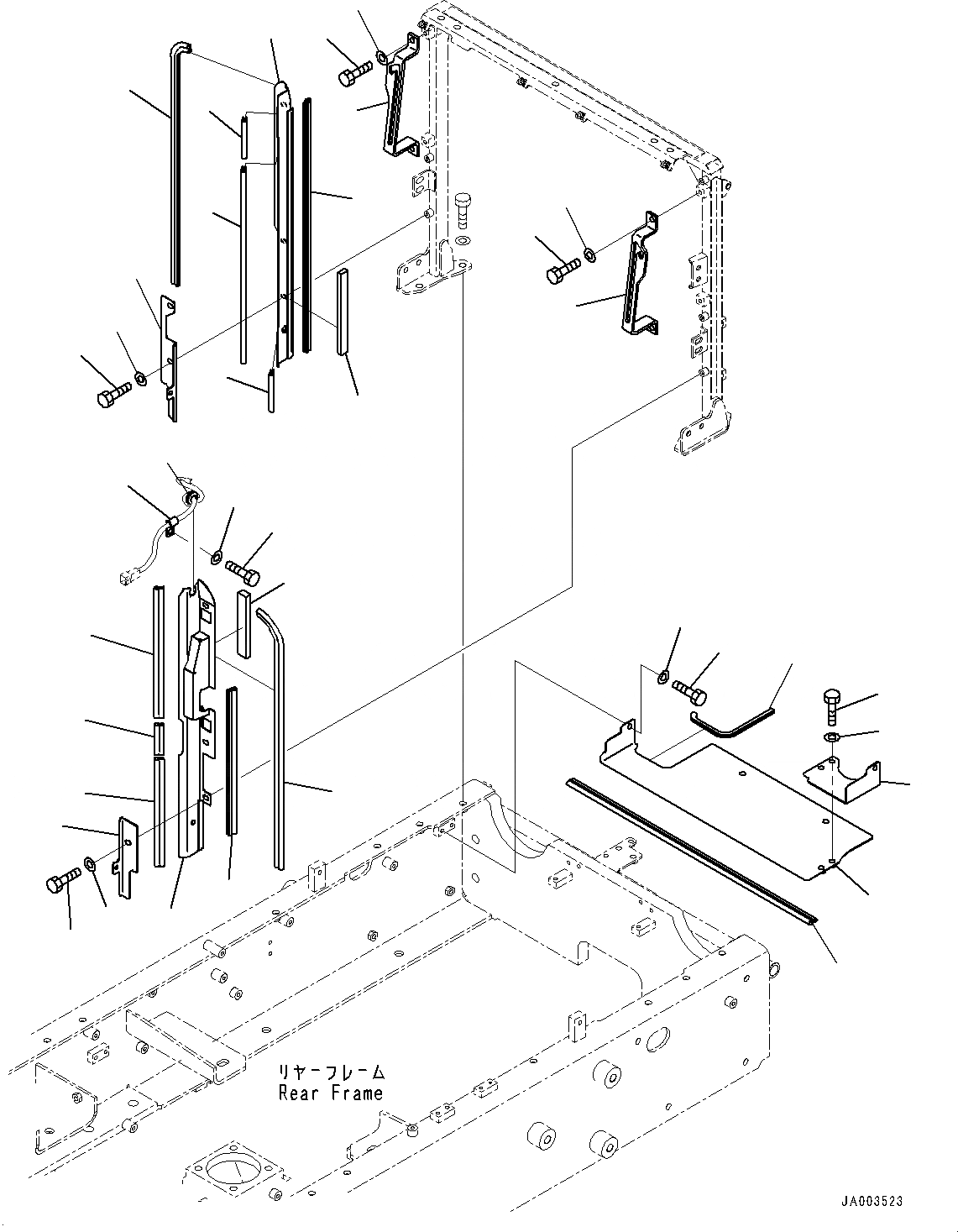 リヤーフレーム
Rear Frame

JA003523