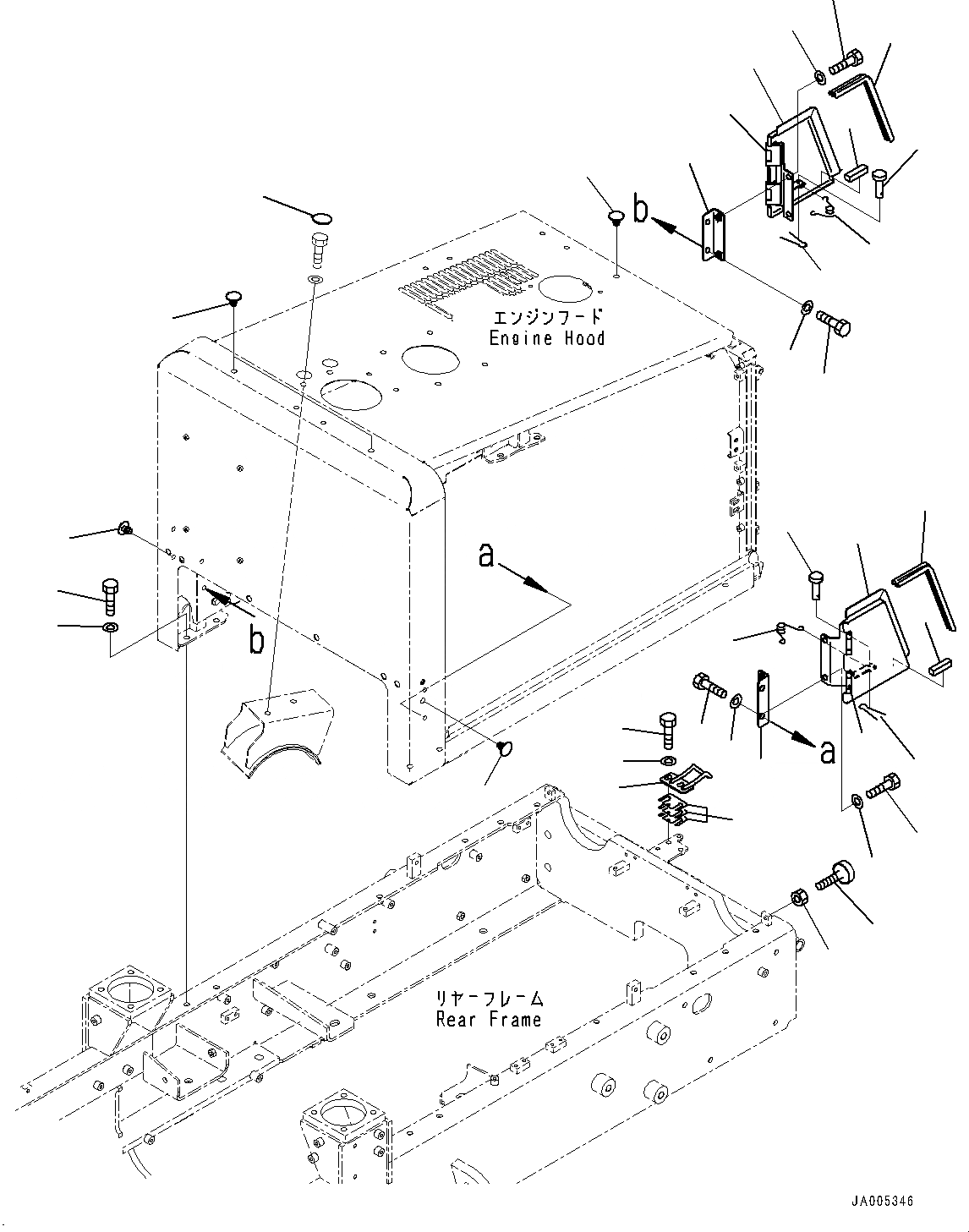 b

エンジンフード
Engine Hood

a

b

a

リヤーフレーム
Rear Frame

JA005346