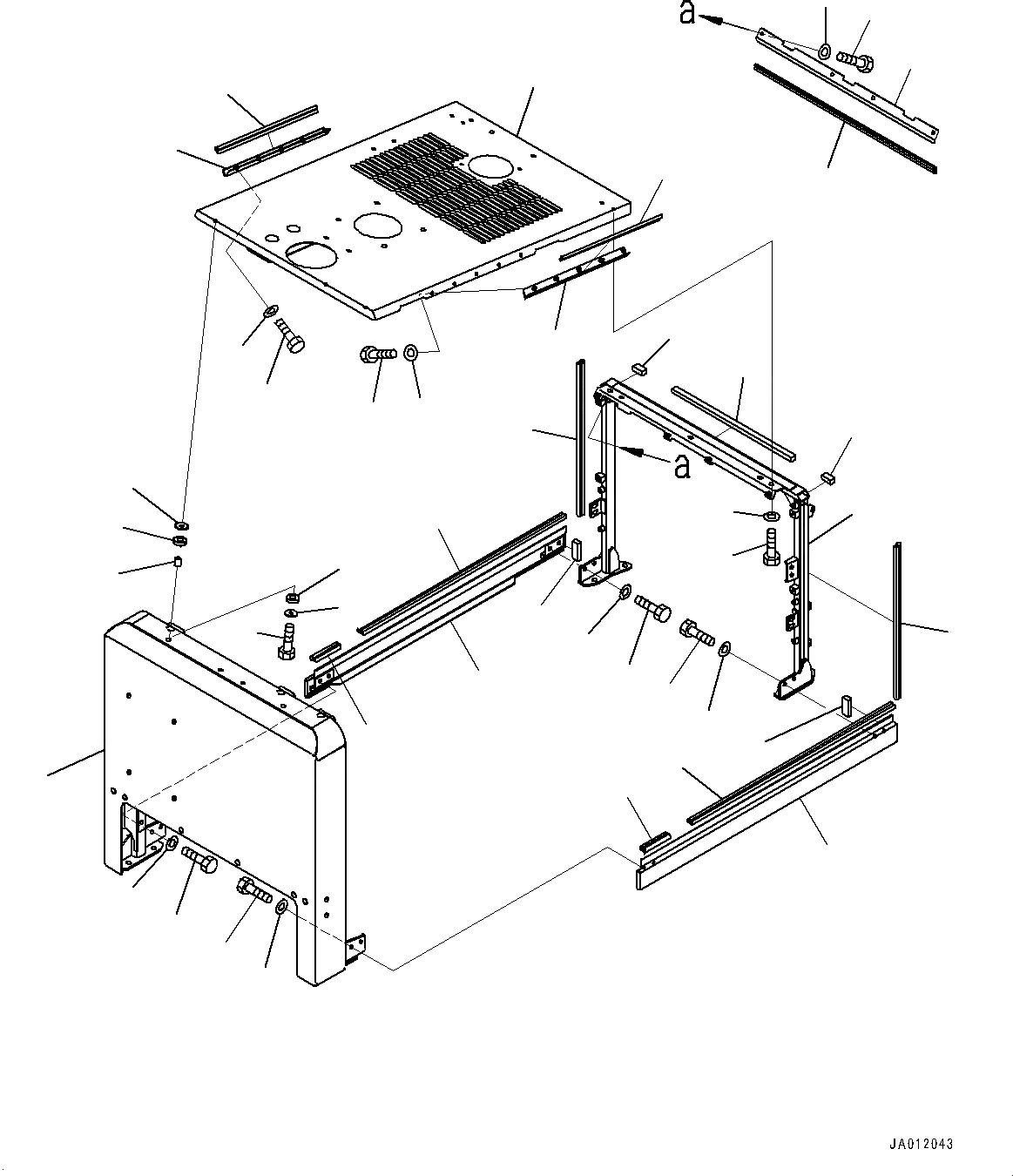 a

a

JA012043