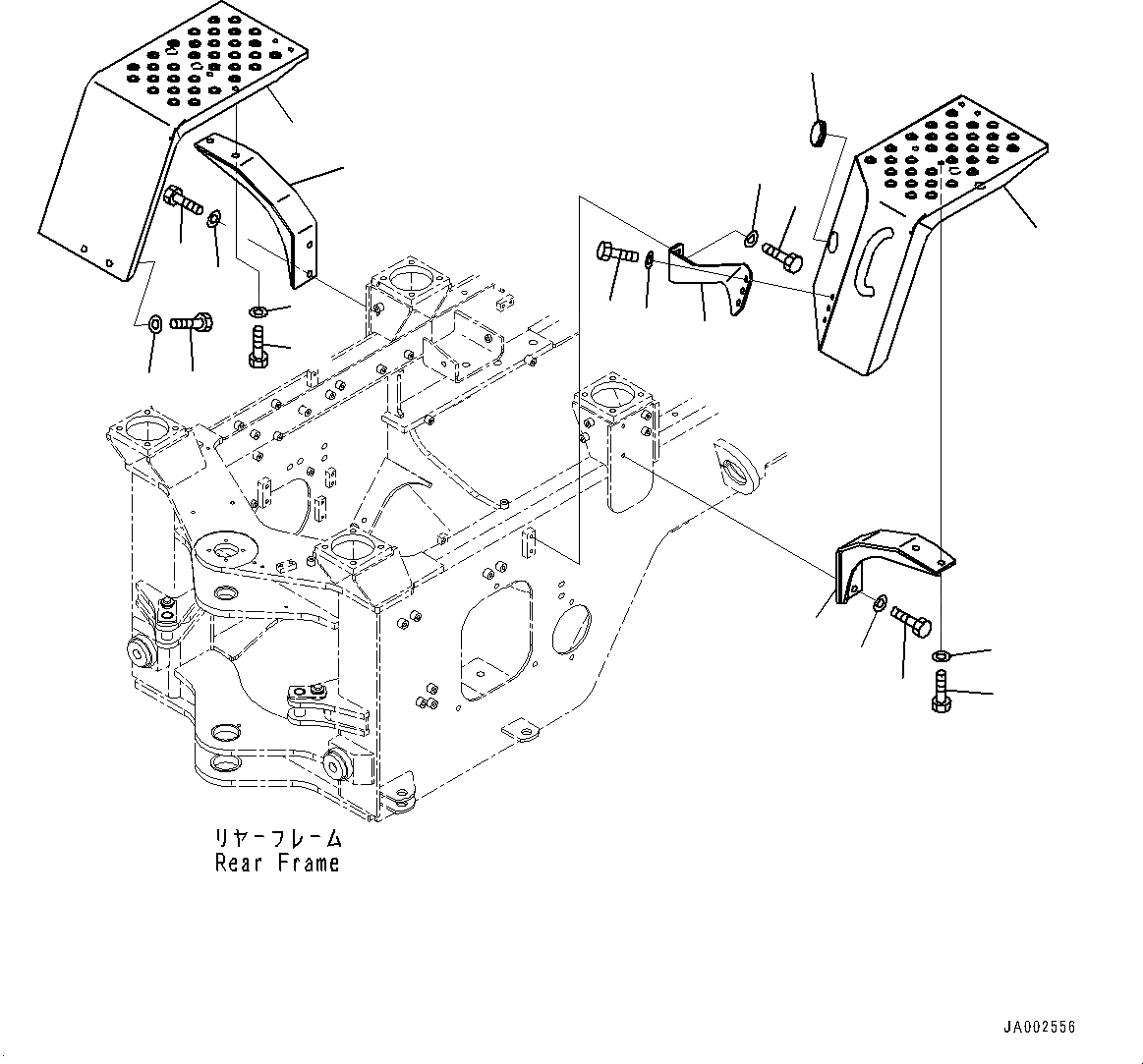 リヤーフレーム
Rear Frame

JA002556