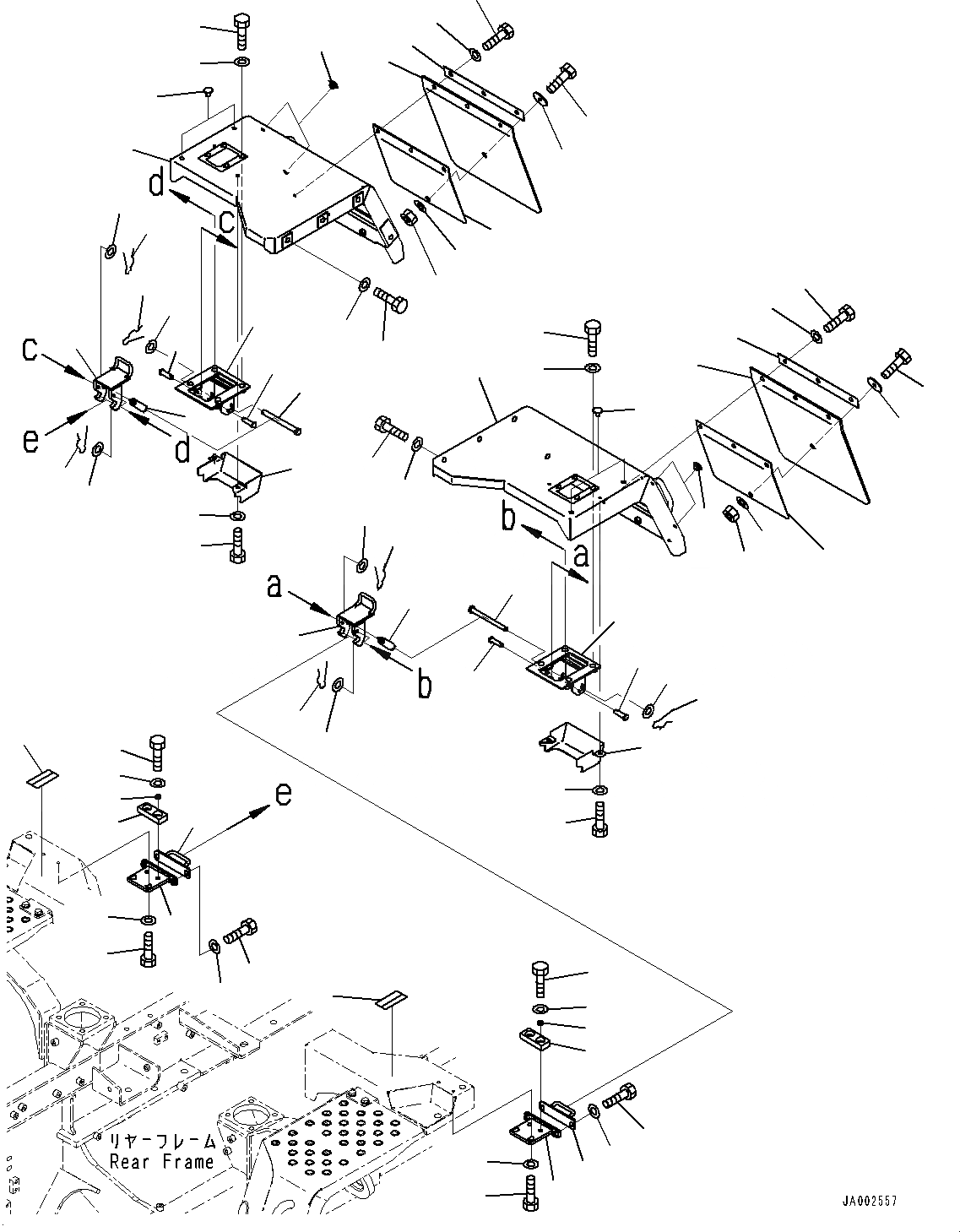 d
c
c
e
d
b
a
a
b
e
リヤーフレーム
Rear Frame
JA002557