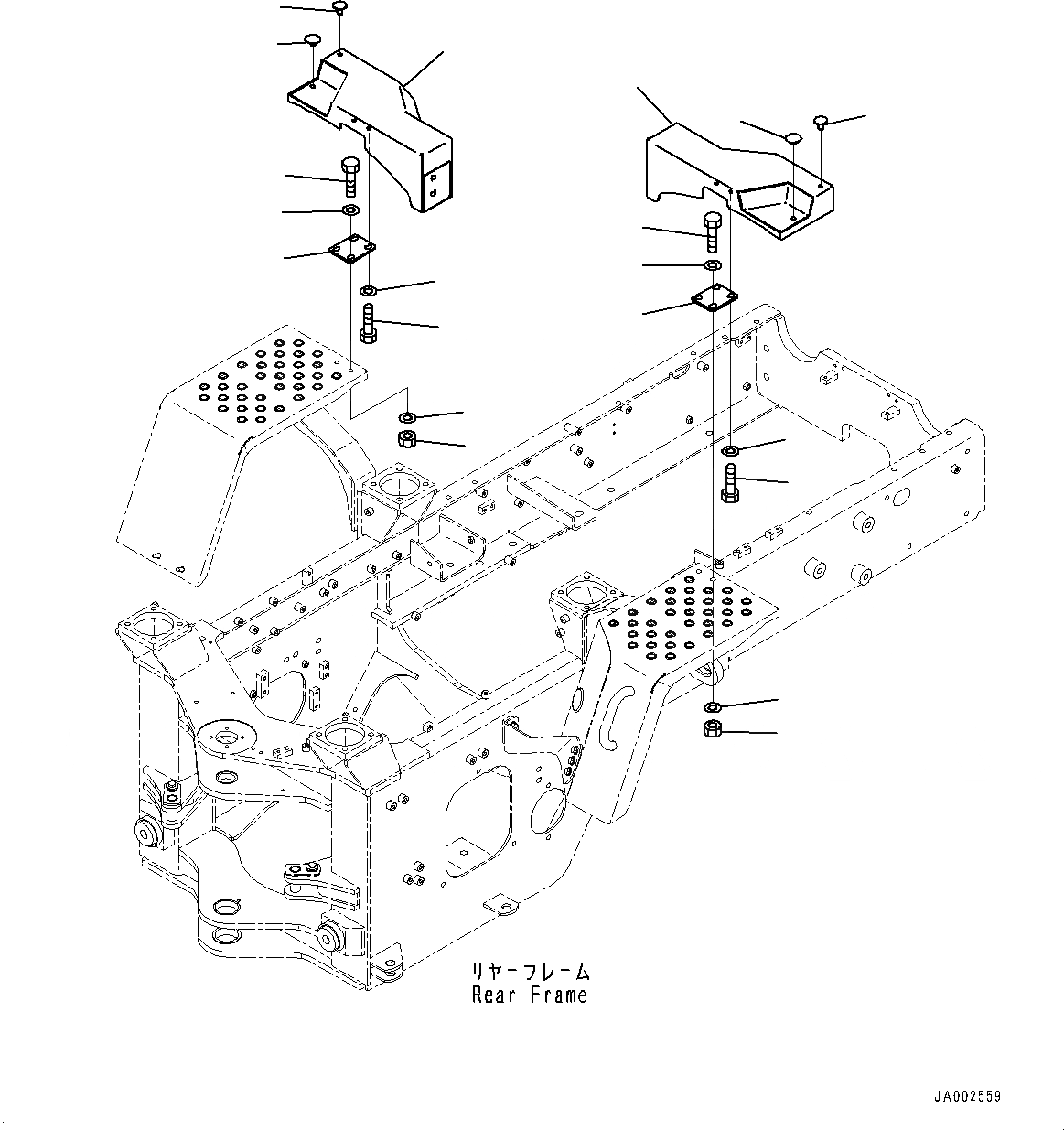 リヤーフレーム
Rear Frame

JA002559