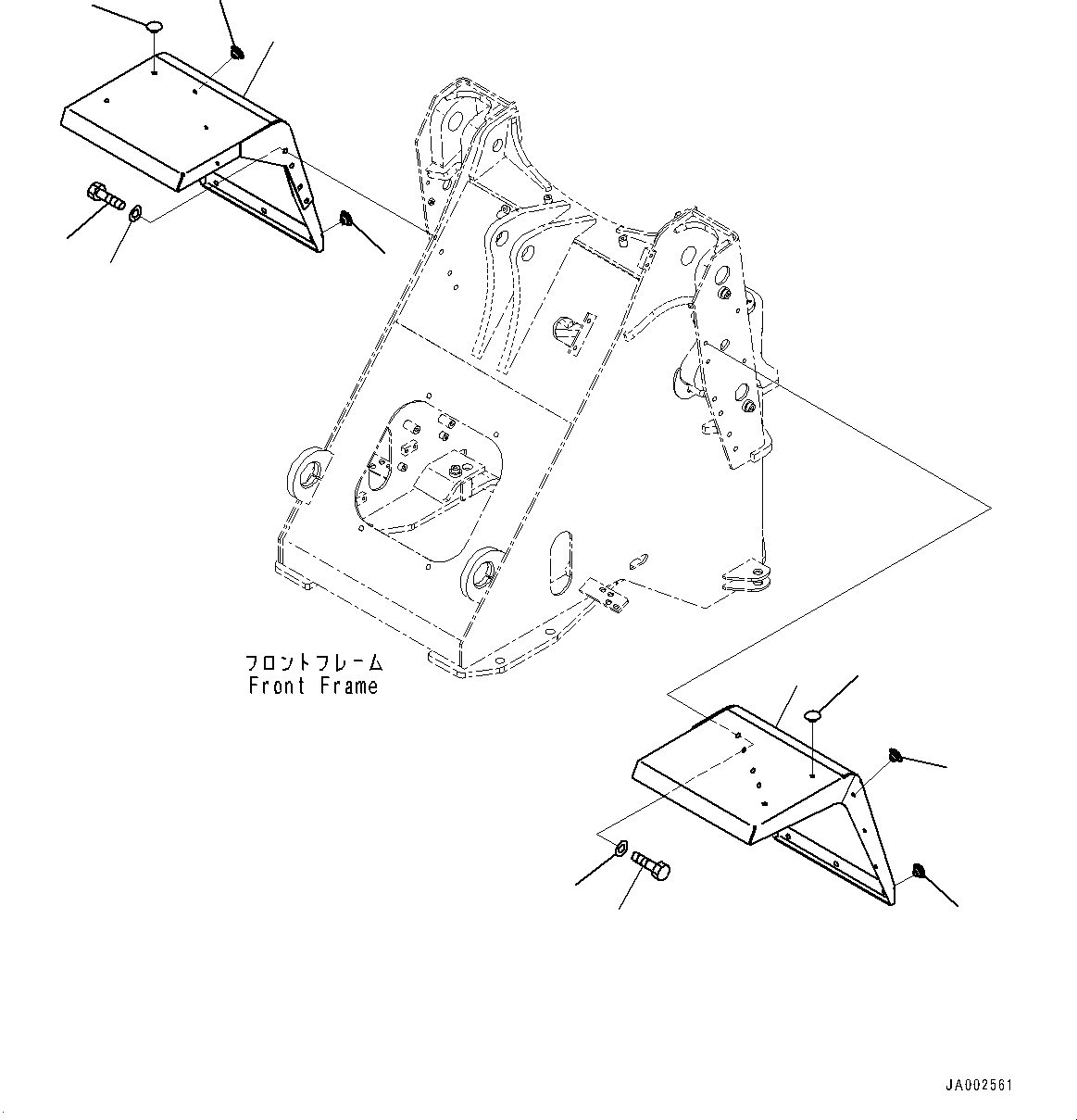 フロントフレーム
Front Frame

JA002561