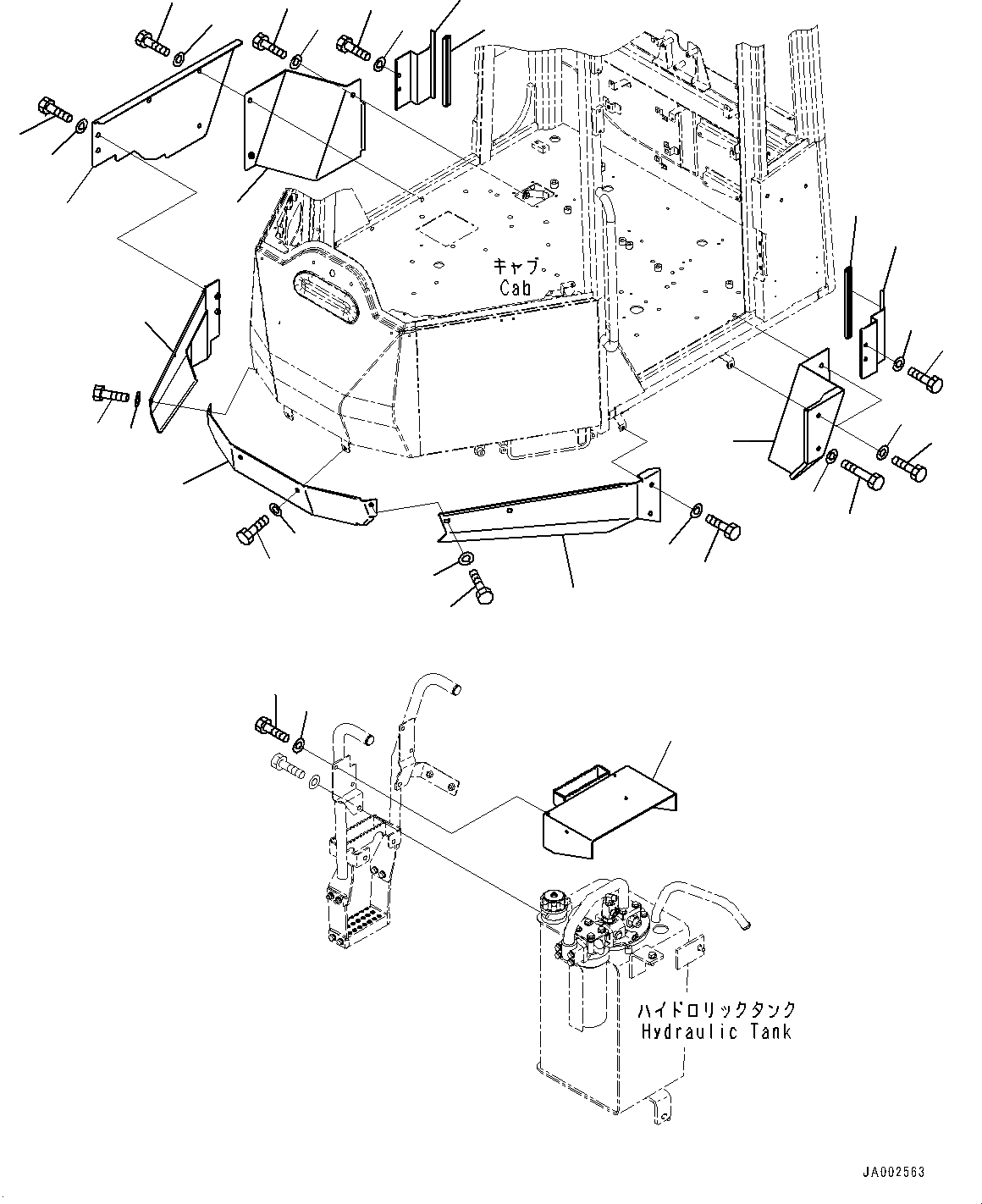 キャブ
Cab

ハイドロリックタンク
Hydraulic Tank

JA002563