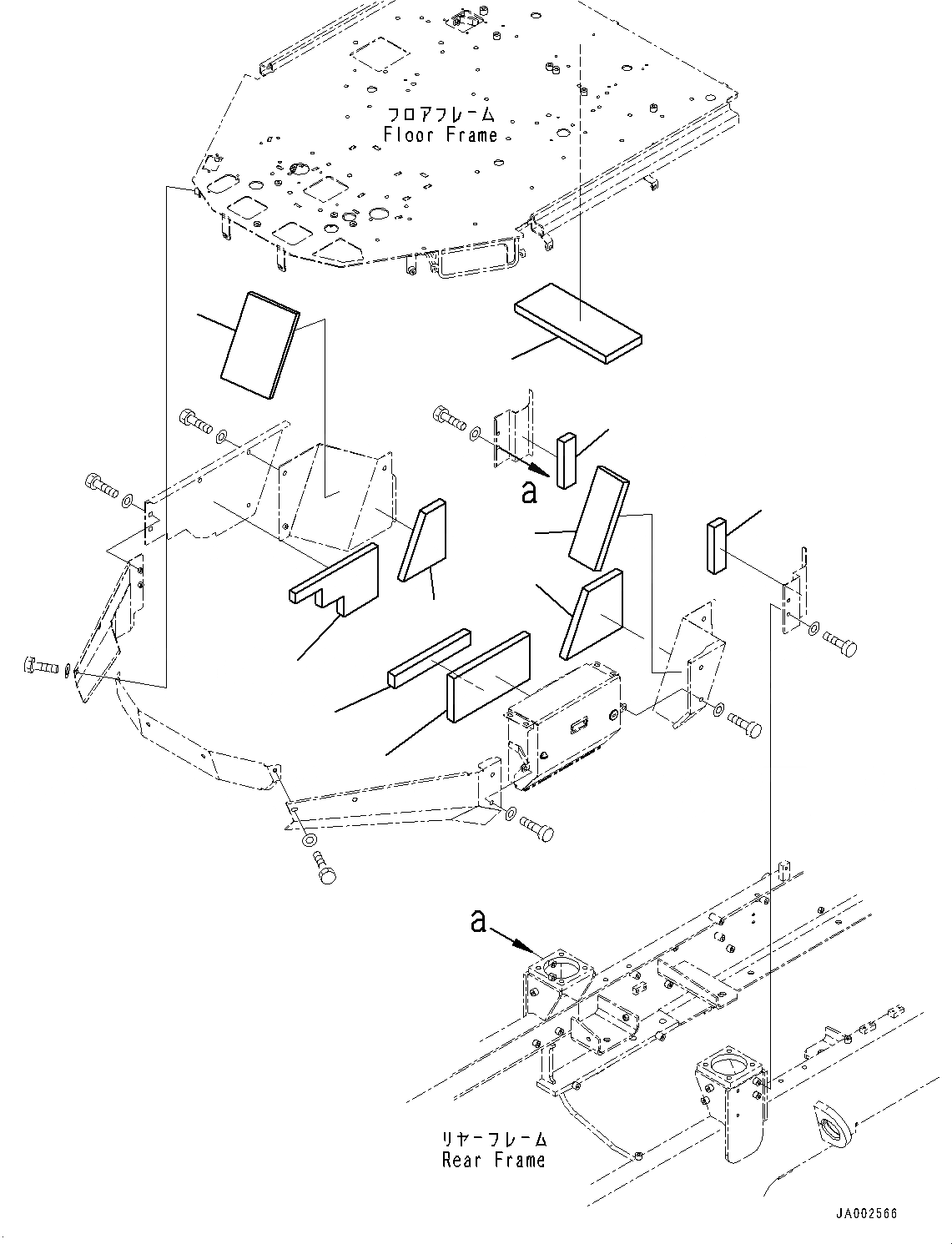 フロアフレーム
Floor Frame

a

a

リヤーフレーム
Rear Frame

JA002566