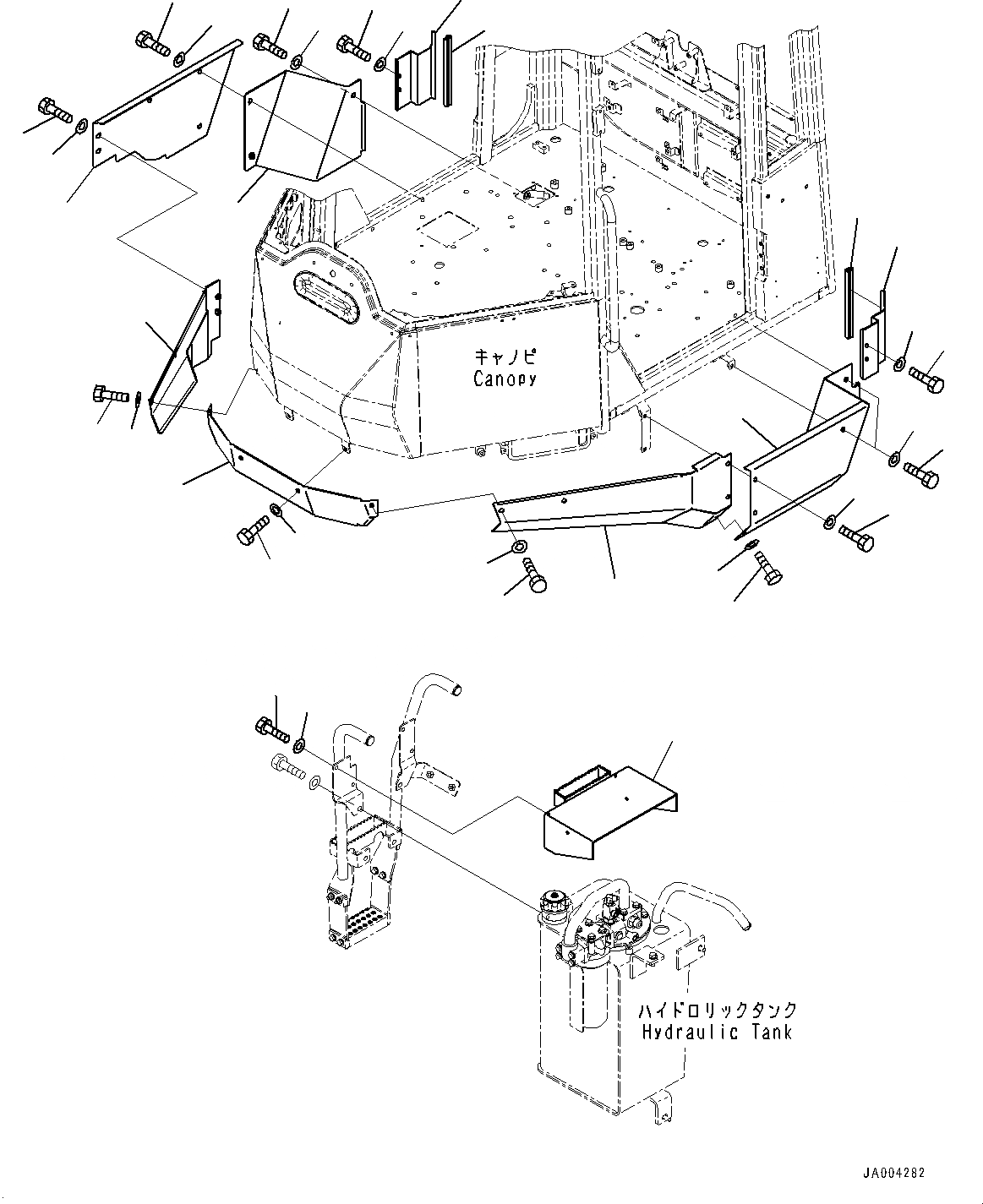 キャノピ
Canopy

ハイドロリックタンク
Hydraulic Tank

JA004282