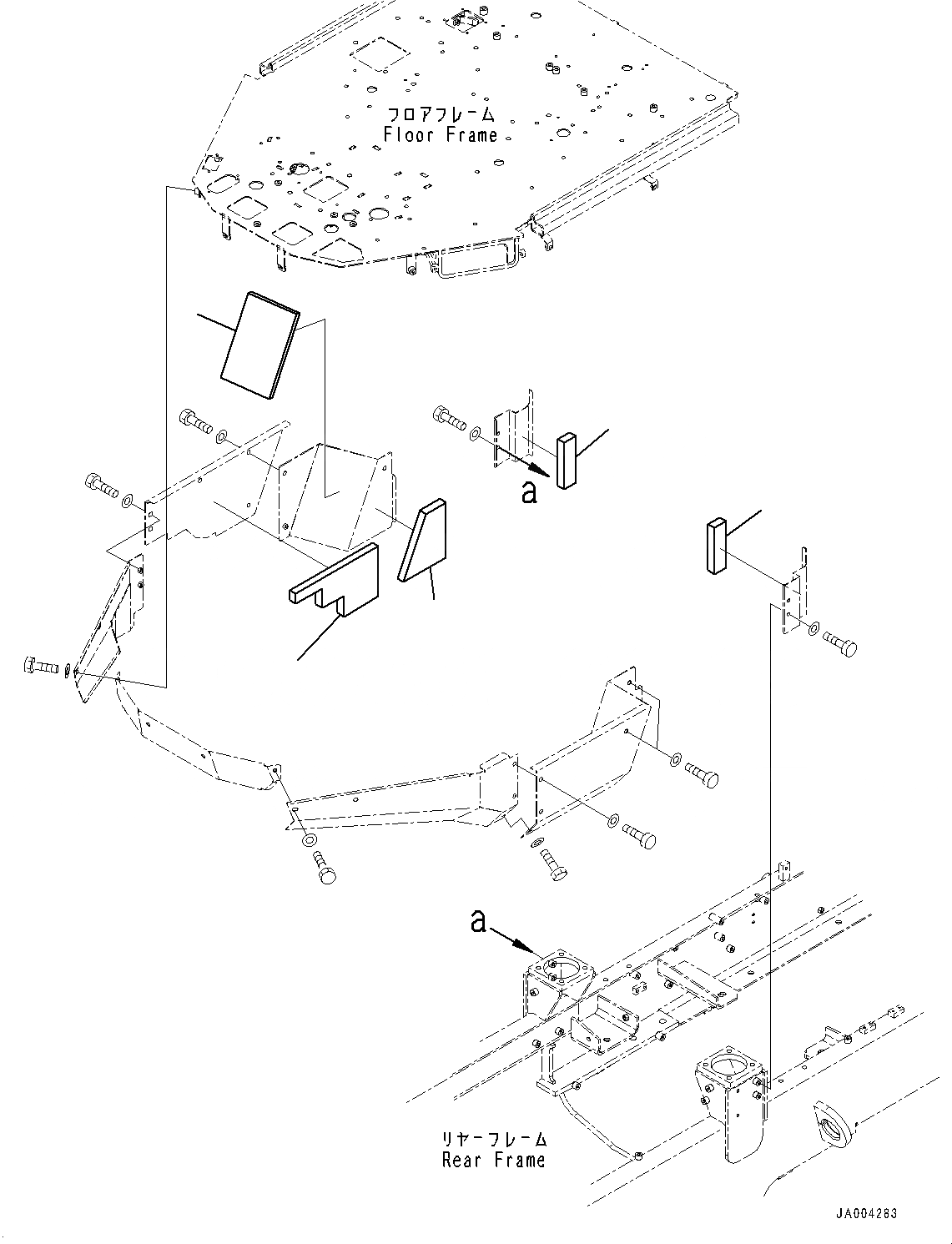 フロアフレーム
Floor Frame

a

a

リヤーフレーム
Rear Frame

JA004283