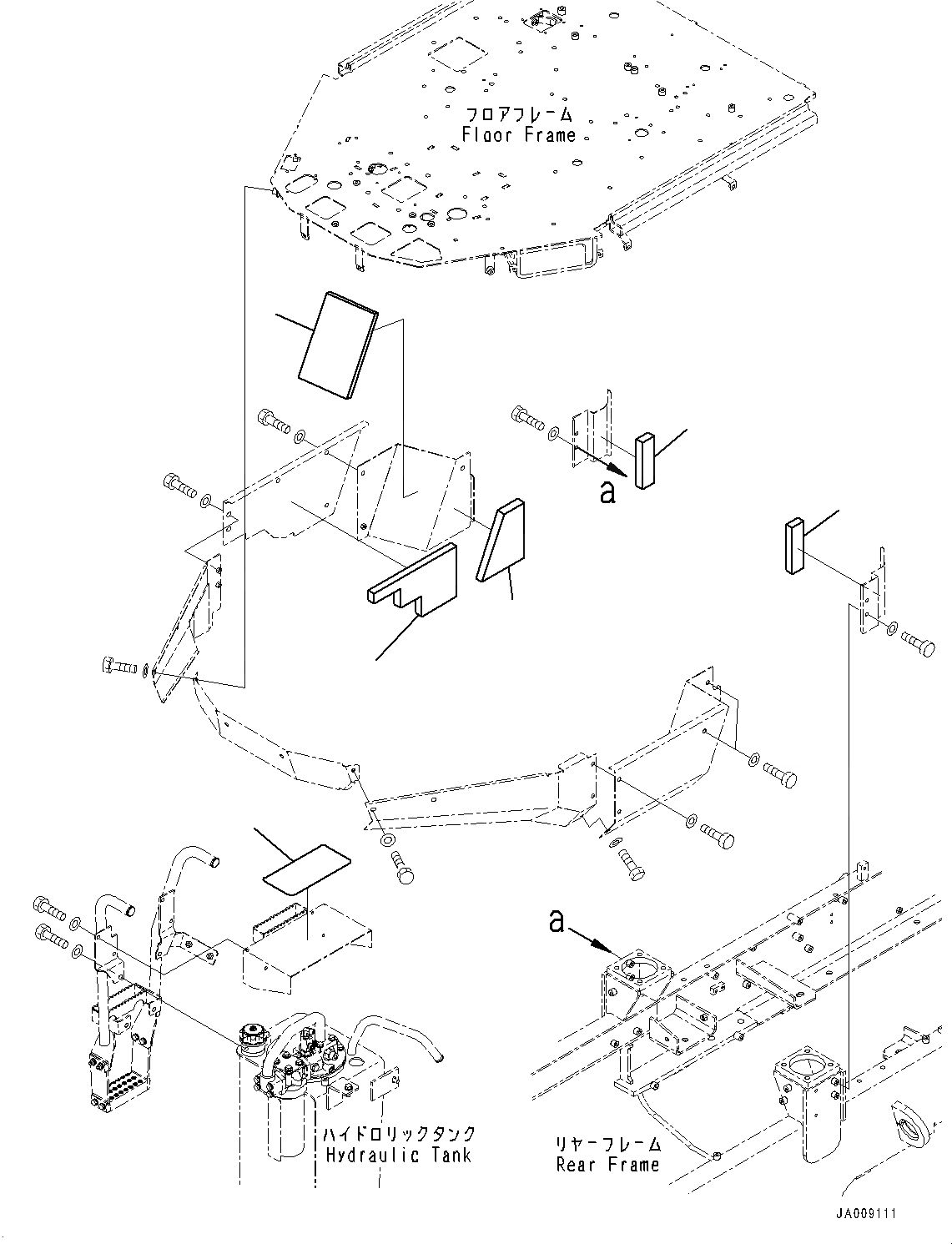 フロアフレーム
Floor Frame

a

a

ハイドロリックタンク
Hydraulic Tank

リヤーフレーム
Rear Frame

JA009111