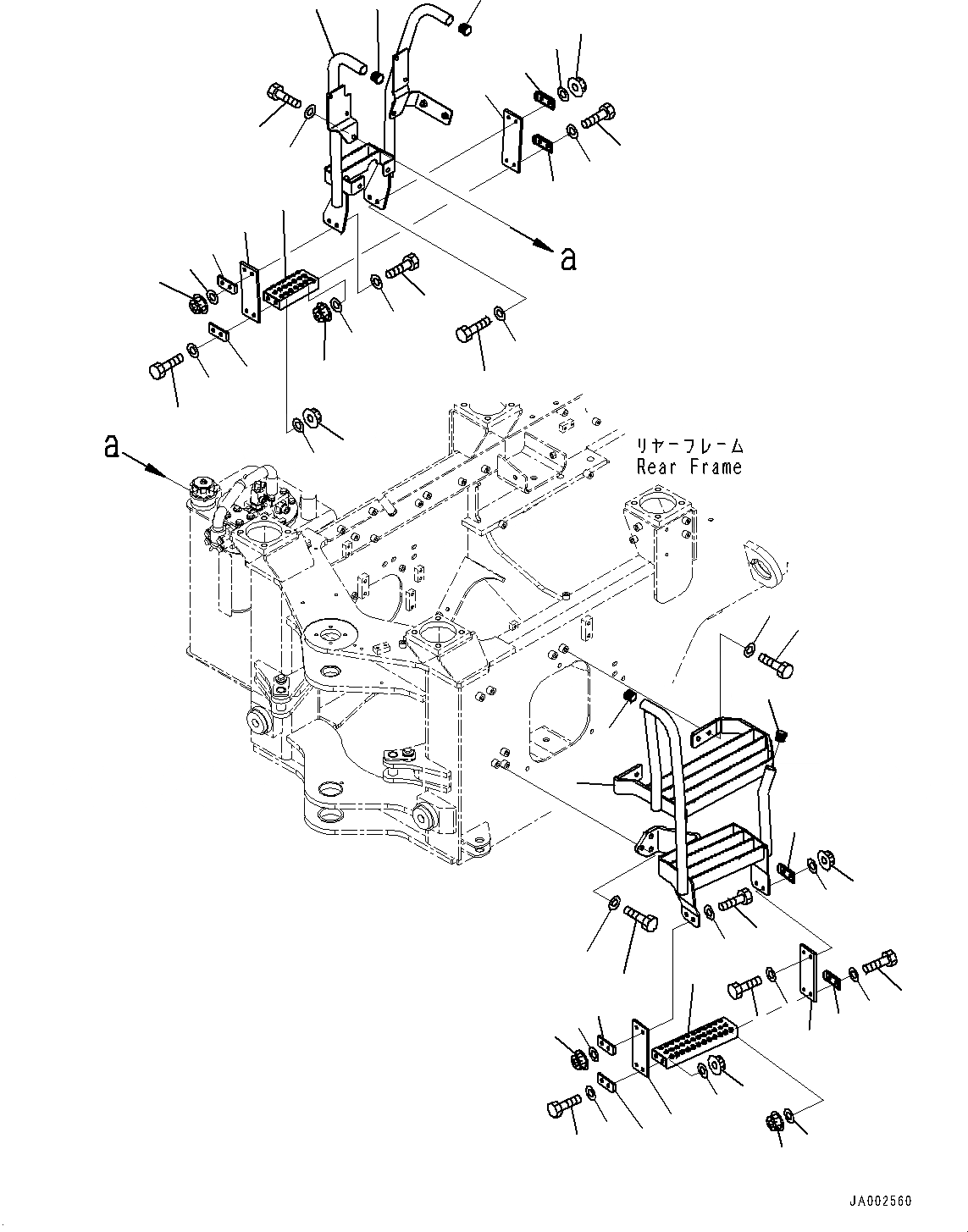 a

a

リヤーフレーム
Rear Frame

JA002560