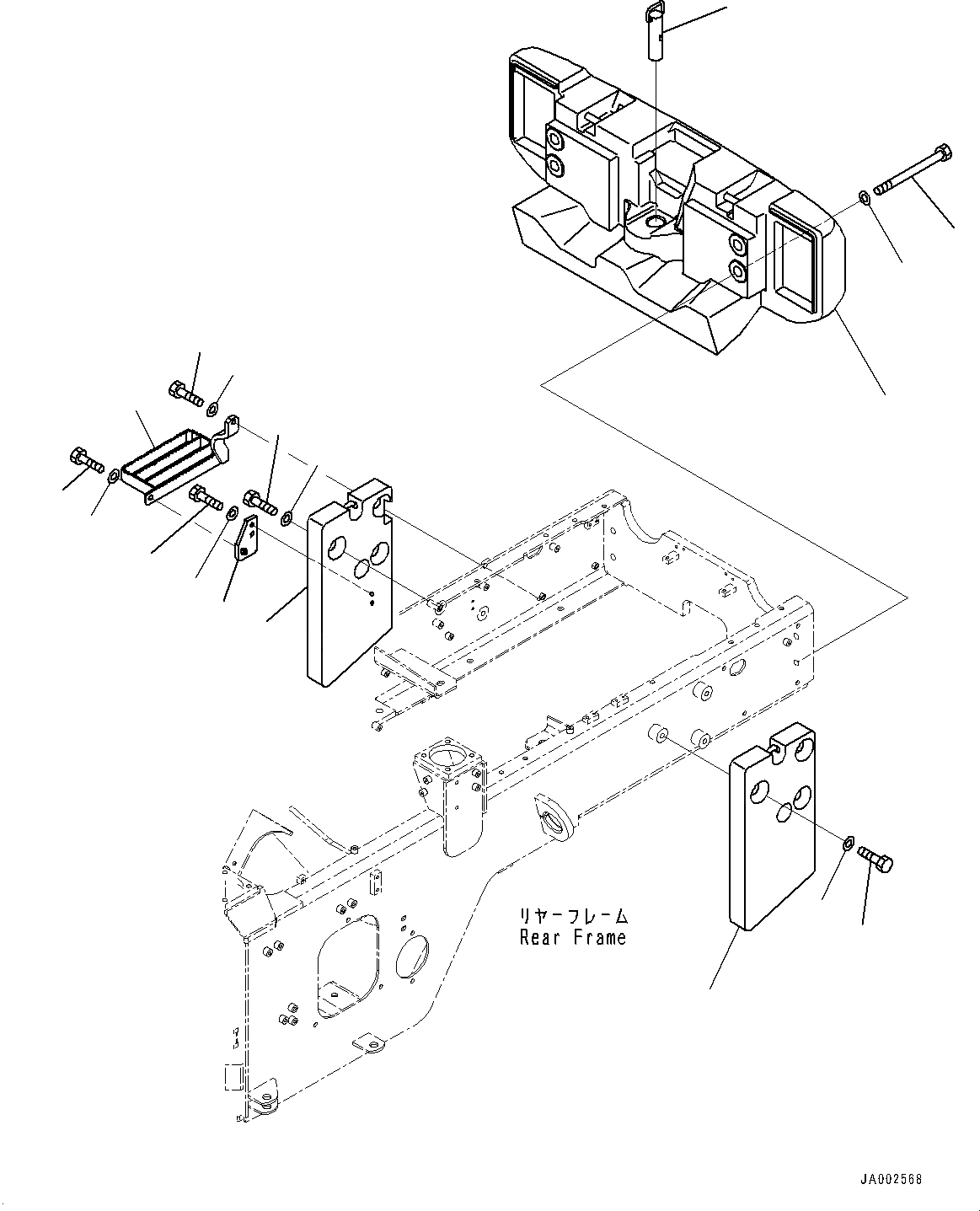 リヤーフレーム
Rear Frame

JA002568