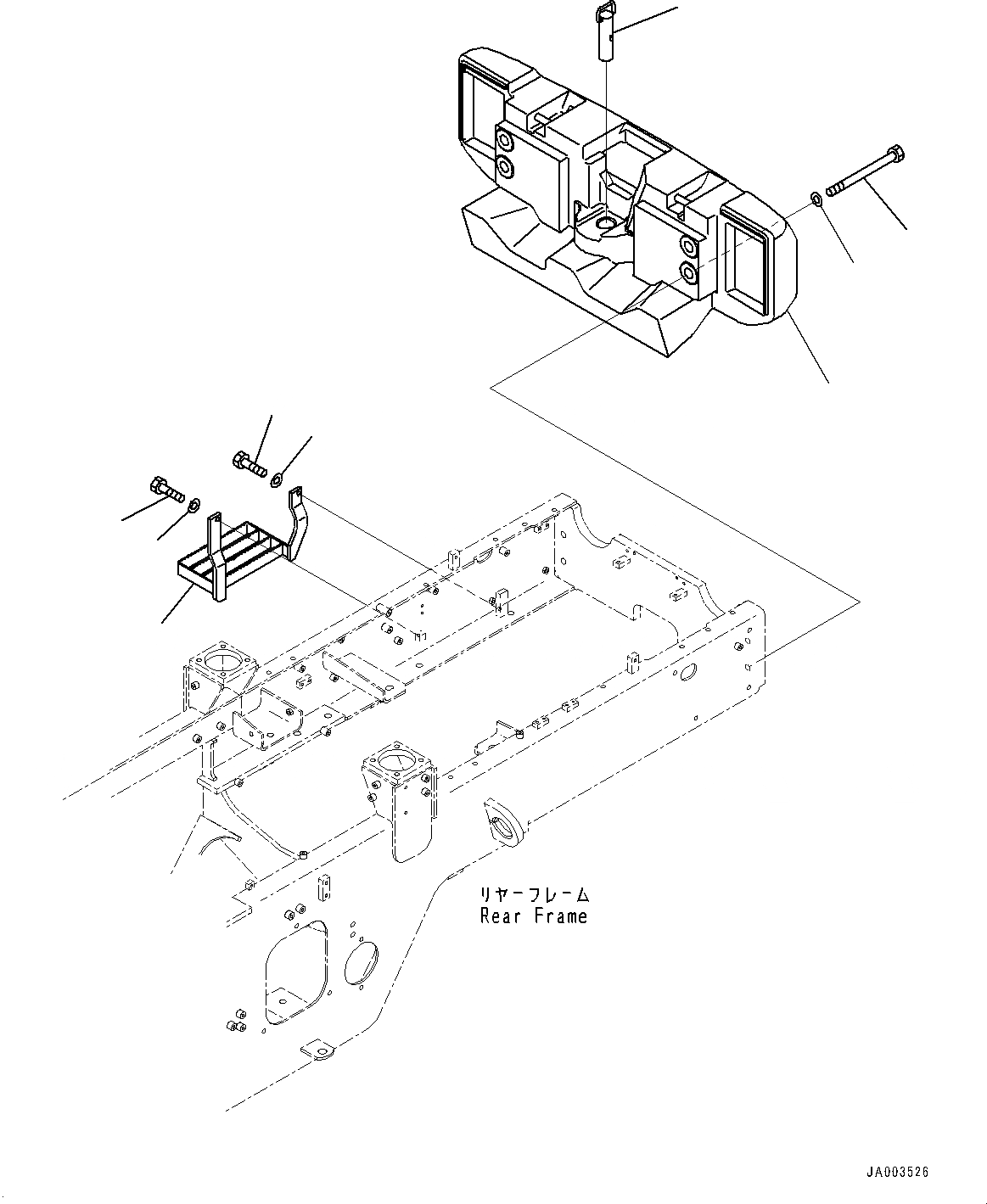 リヤーフレーム
Rear Frame

JA003526