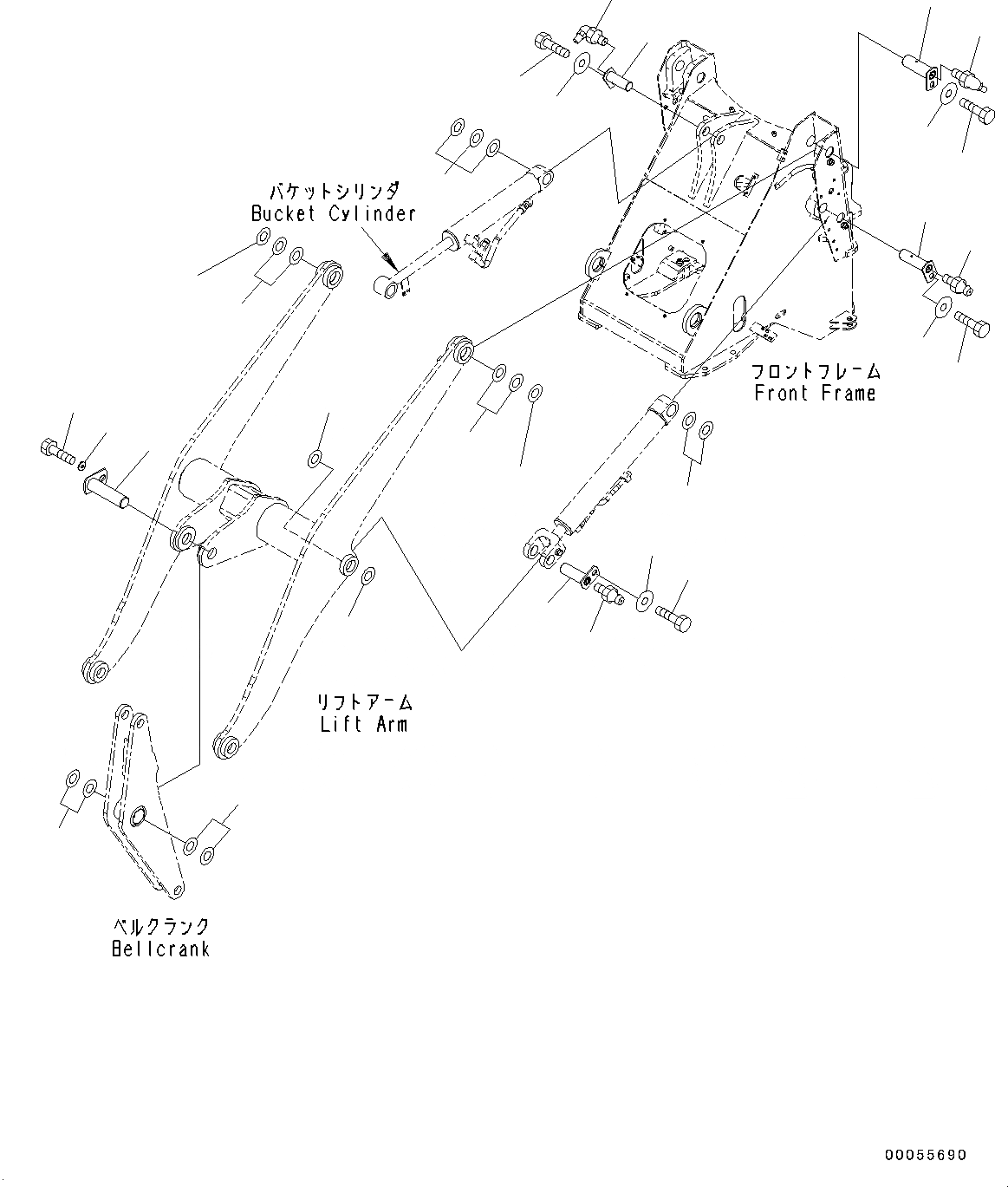 バケットシリンダ
Bucket Cylinder

フロントフレーム
Front Frame

リフトアーム
Lift Arm

ベルクランク
Bellcrank

00055690