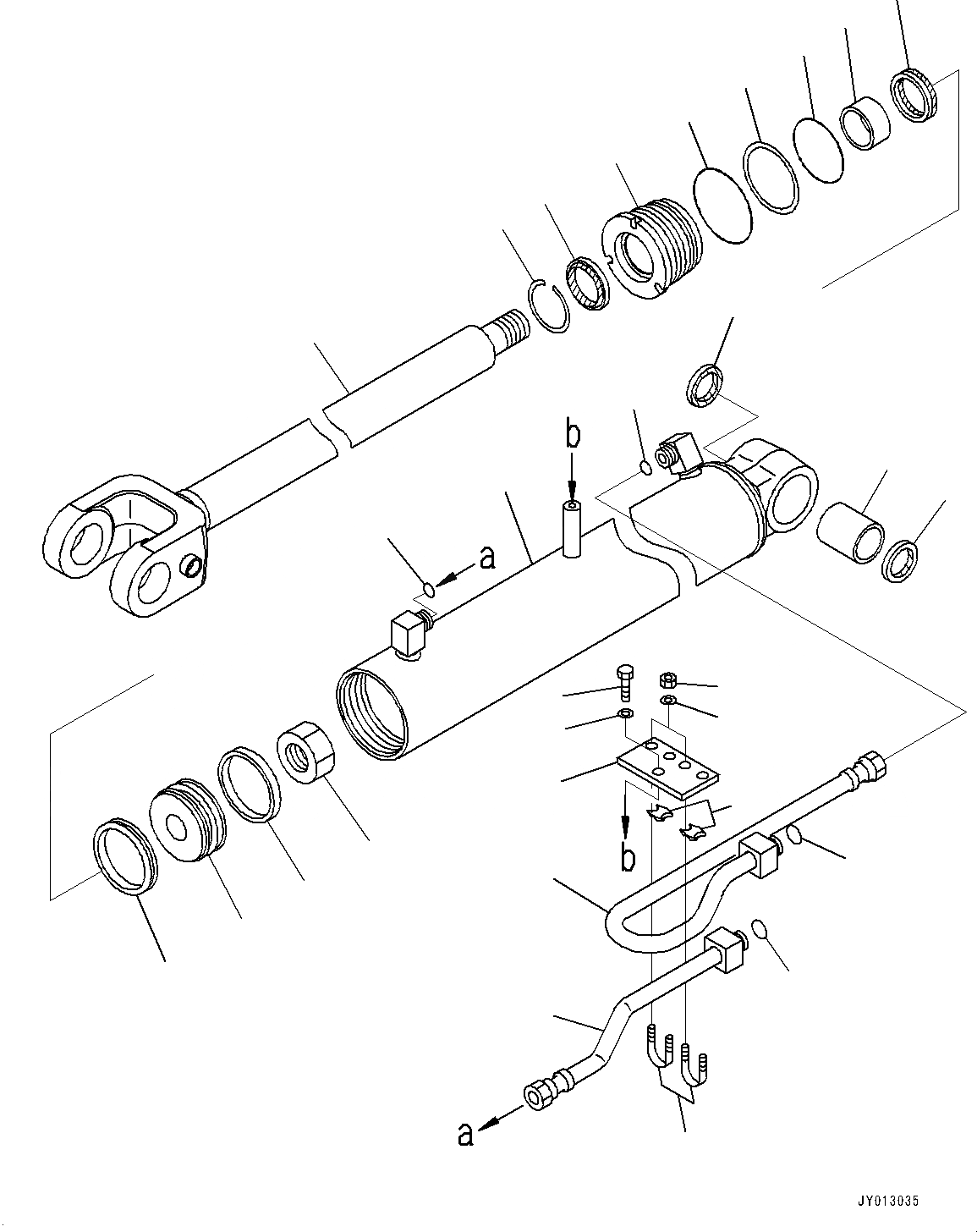 b
a
b
a
JY013035