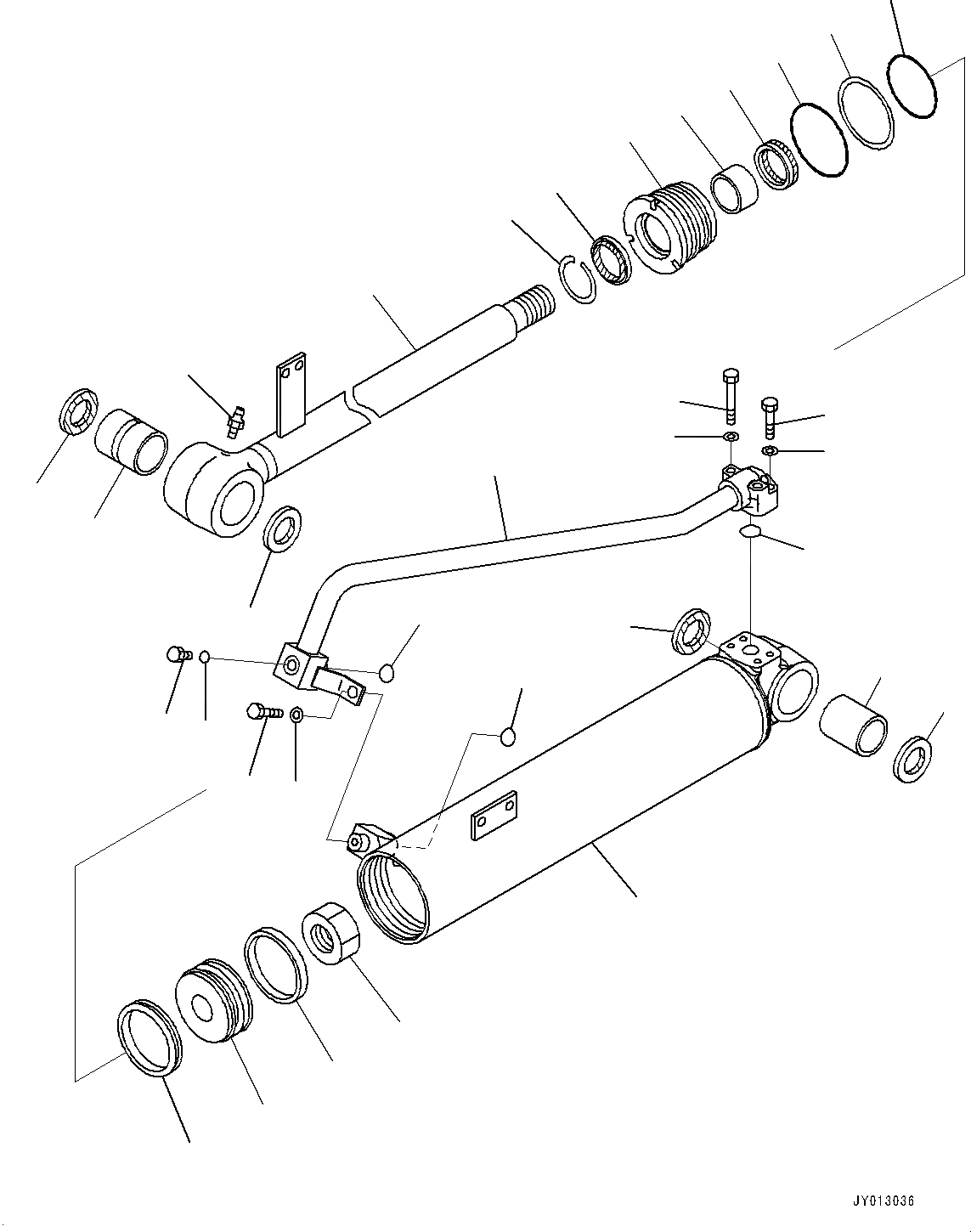 JY013036