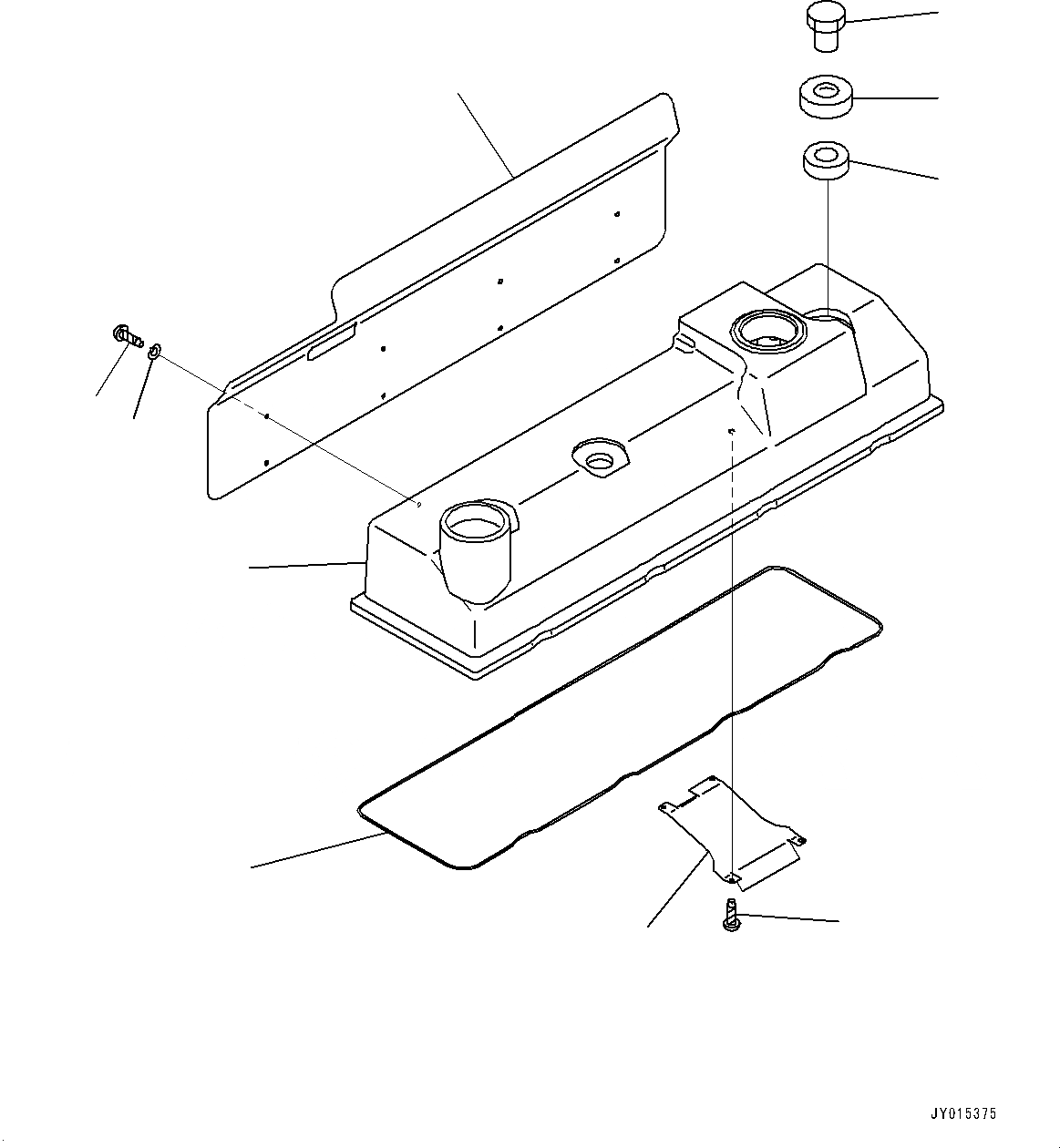 JY015375