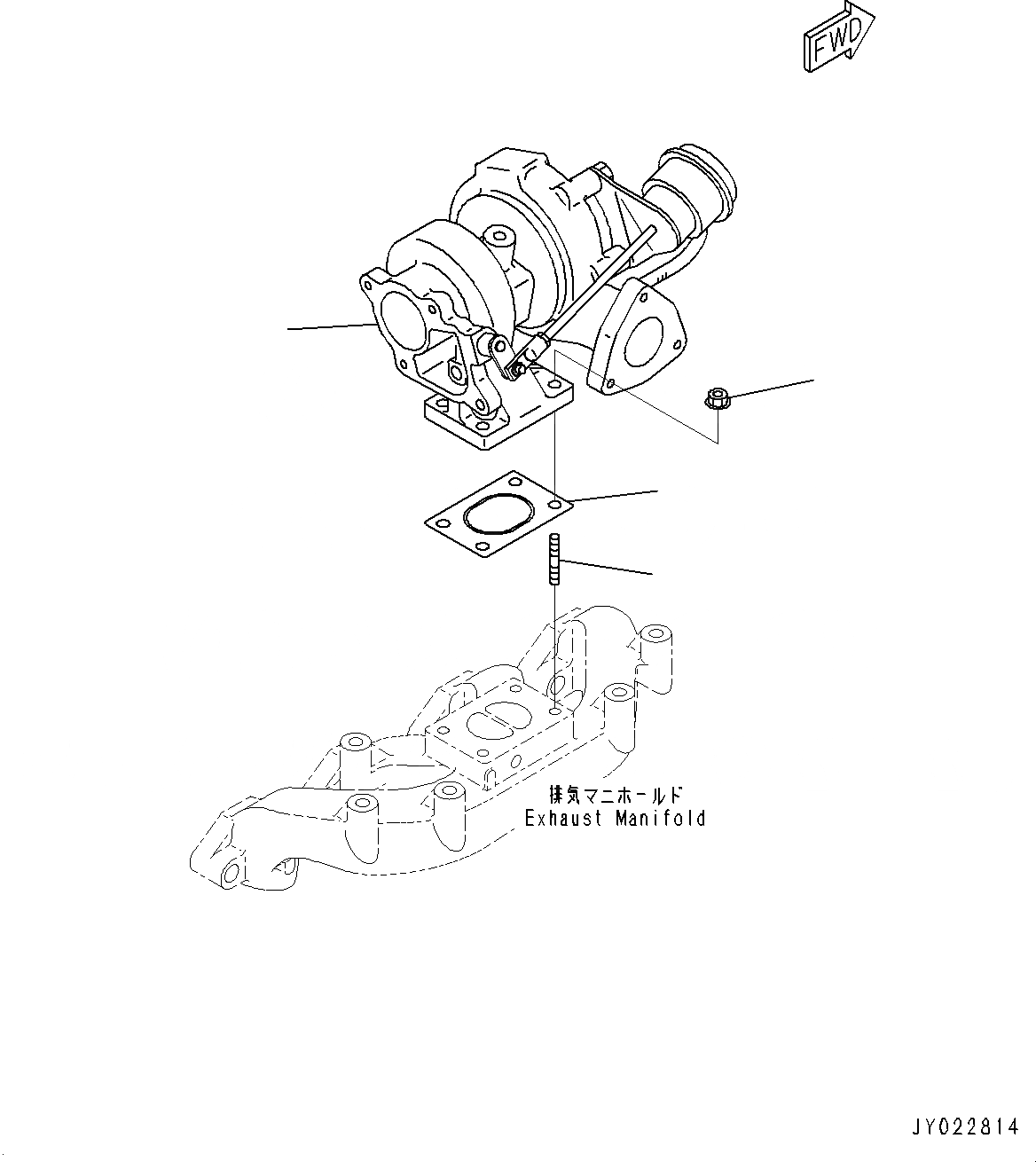 FWD

排気マニホールド
Exhaust Manifold

JY022814