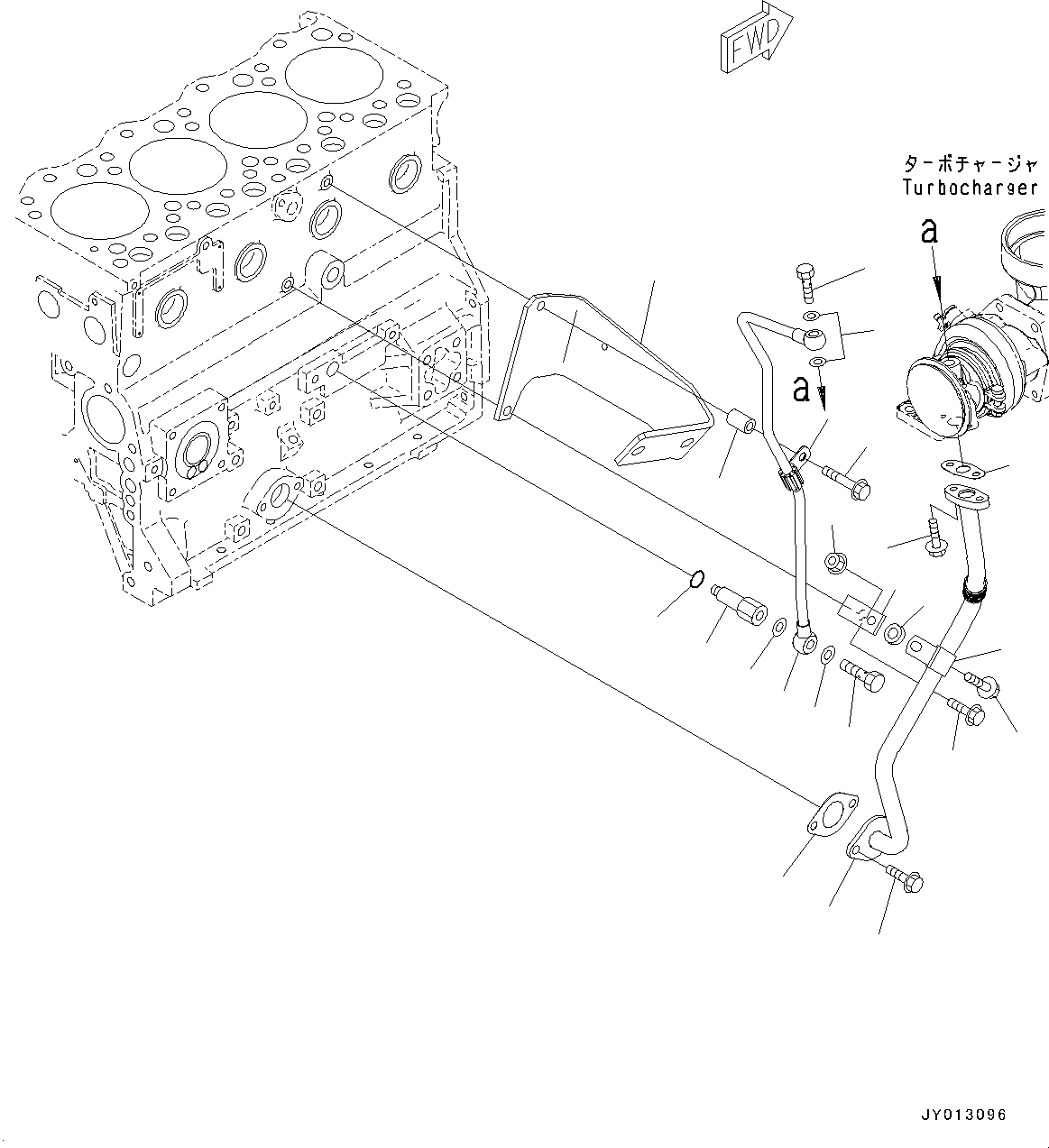 FWD

ターボチャージャ
Turbocharger

a

a

JY013096