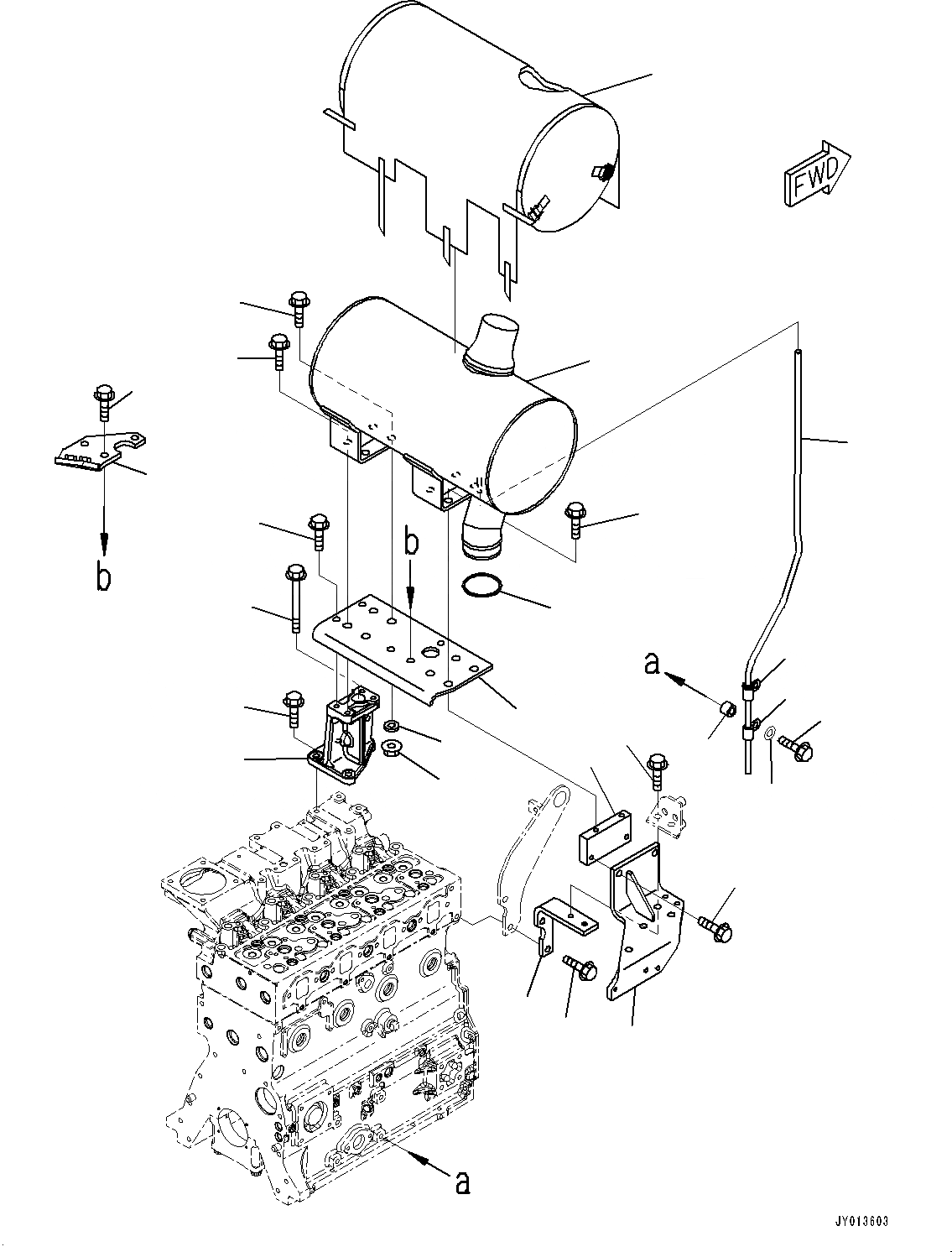 FWD

b

b

a

a

JY013603