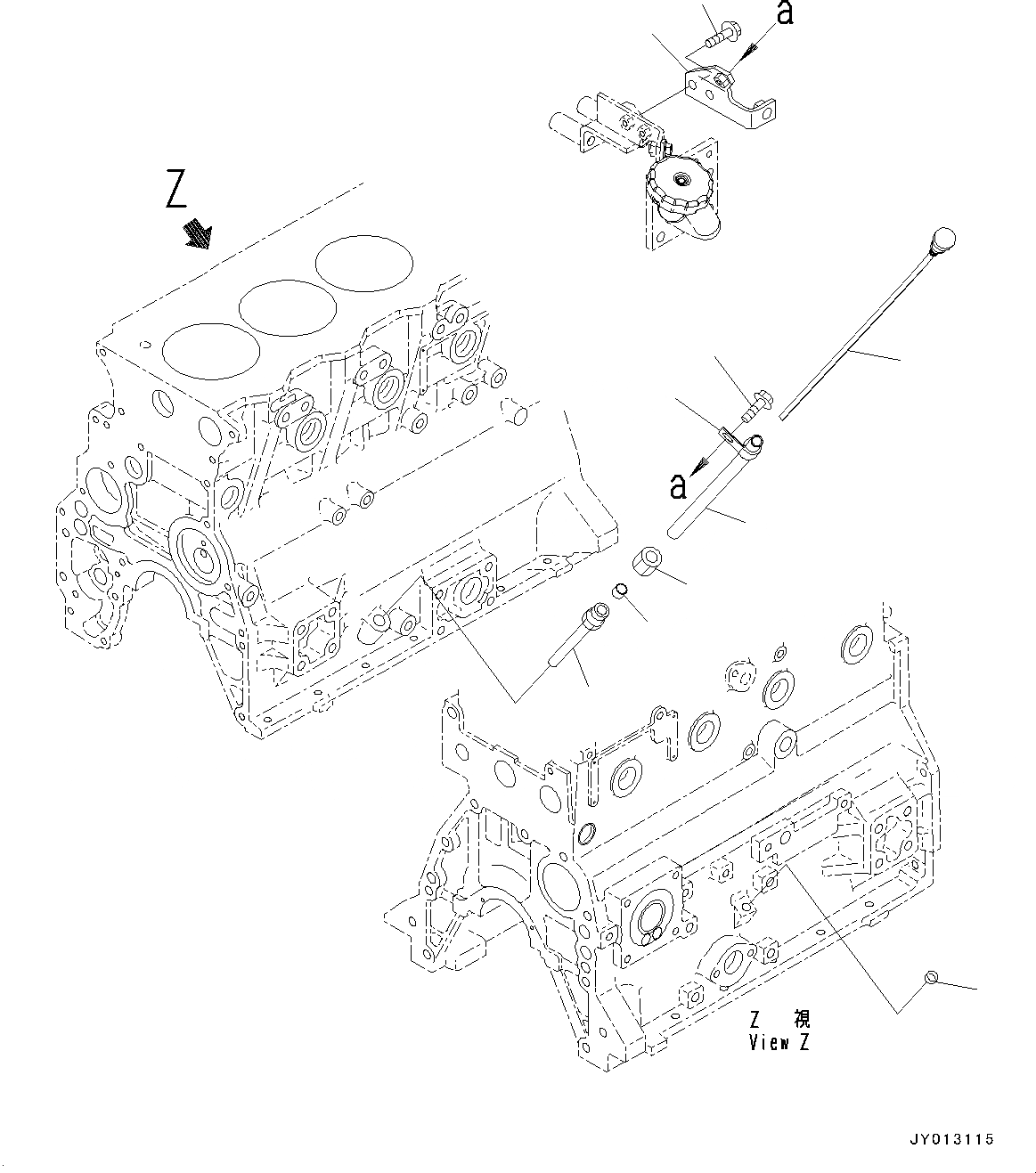 a

Z

a

Z 視
View Z

JY013115