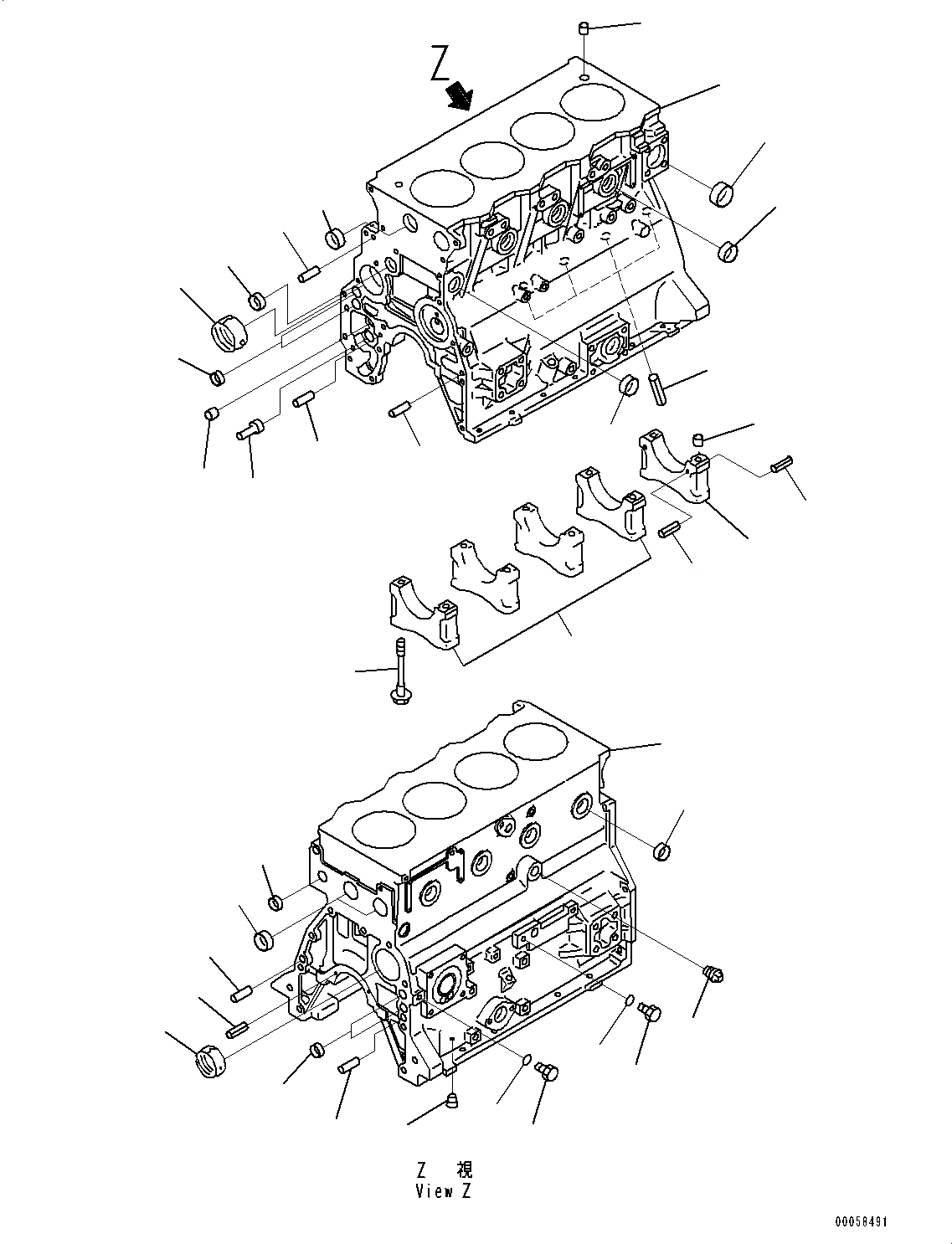 Z

Z 視
View Z

00058491