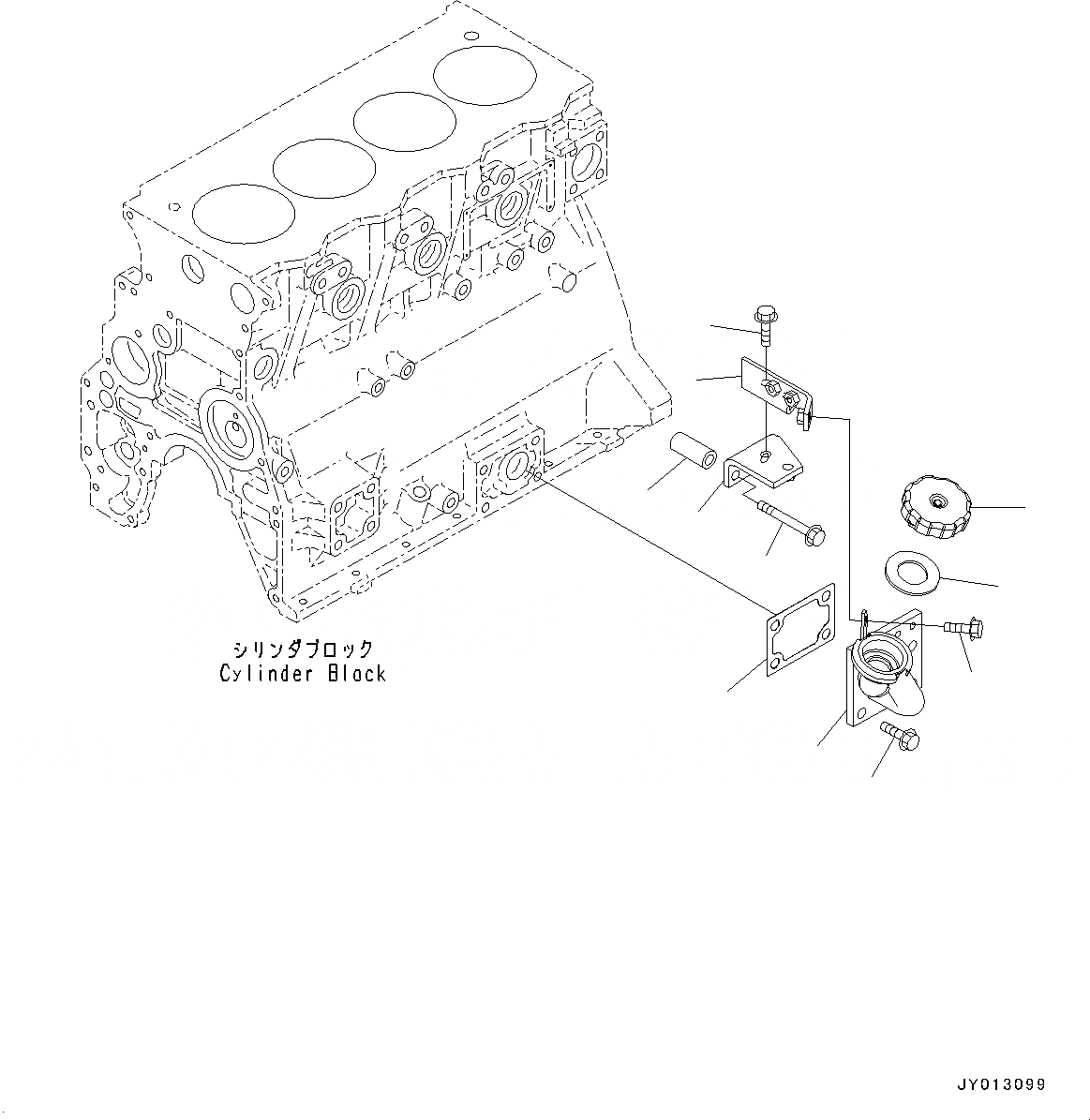 シリンダブロック
Cylinder Block

JY013099