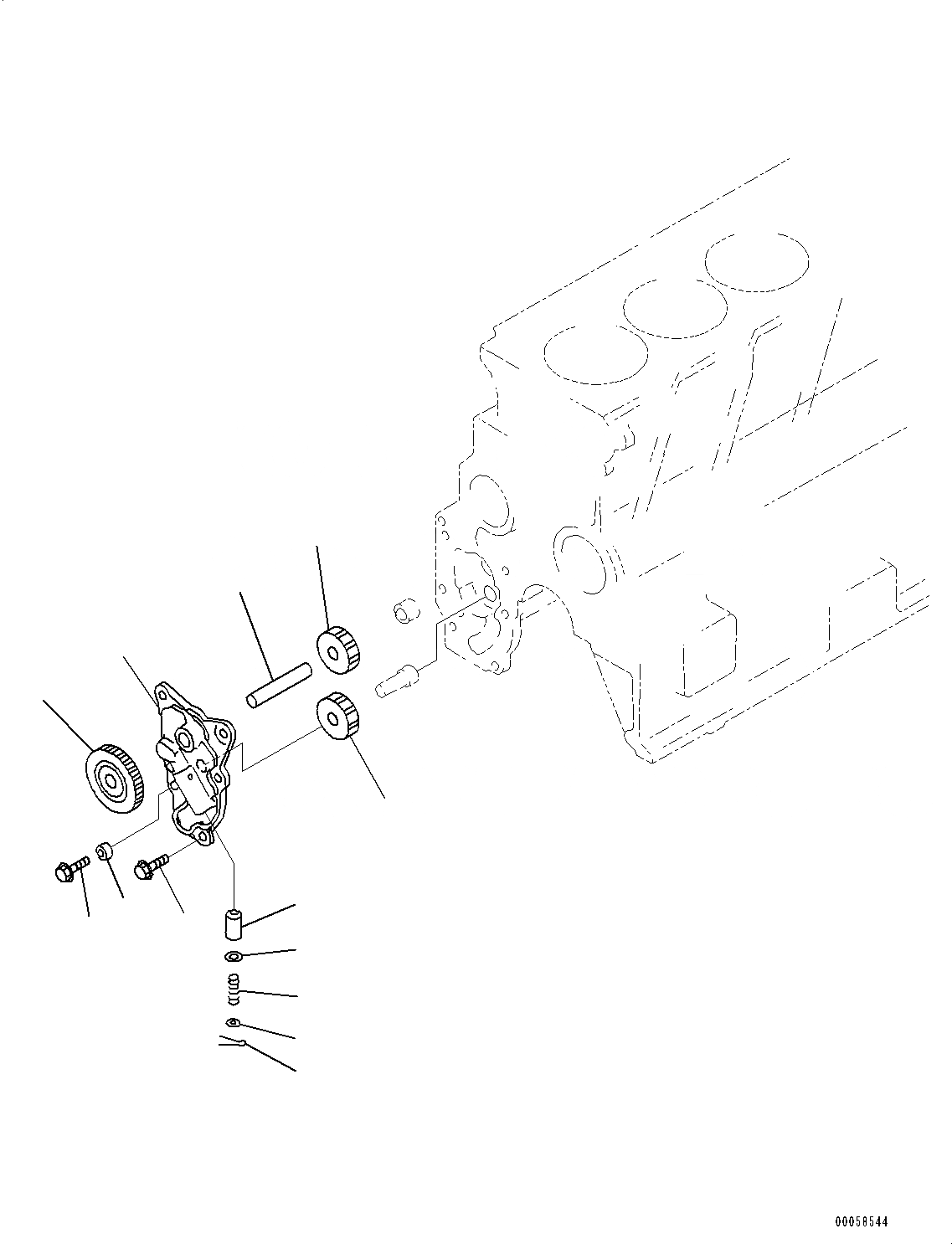 00058544