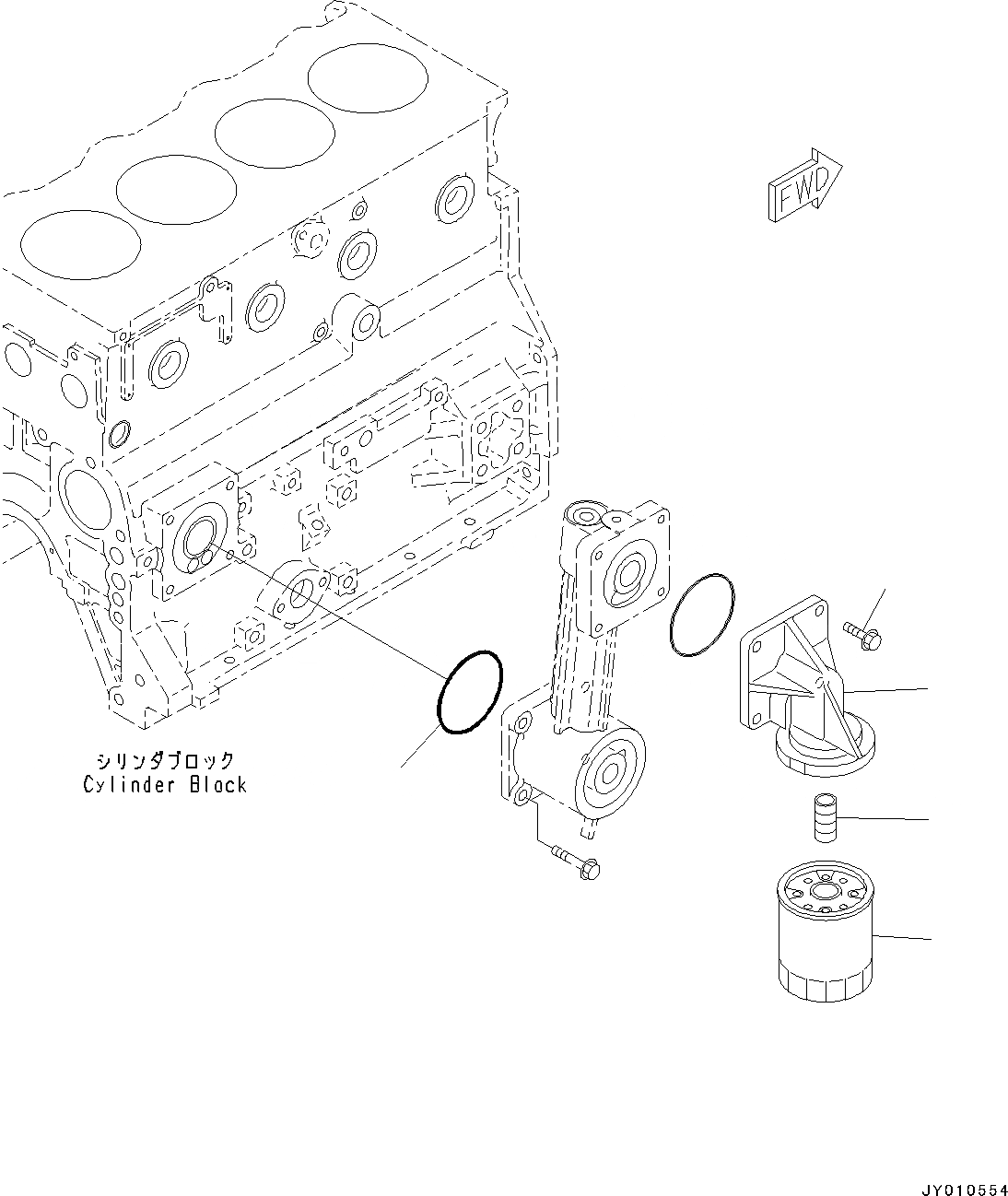 FWD

シリンダブロック
Cylinder Block

JY010554