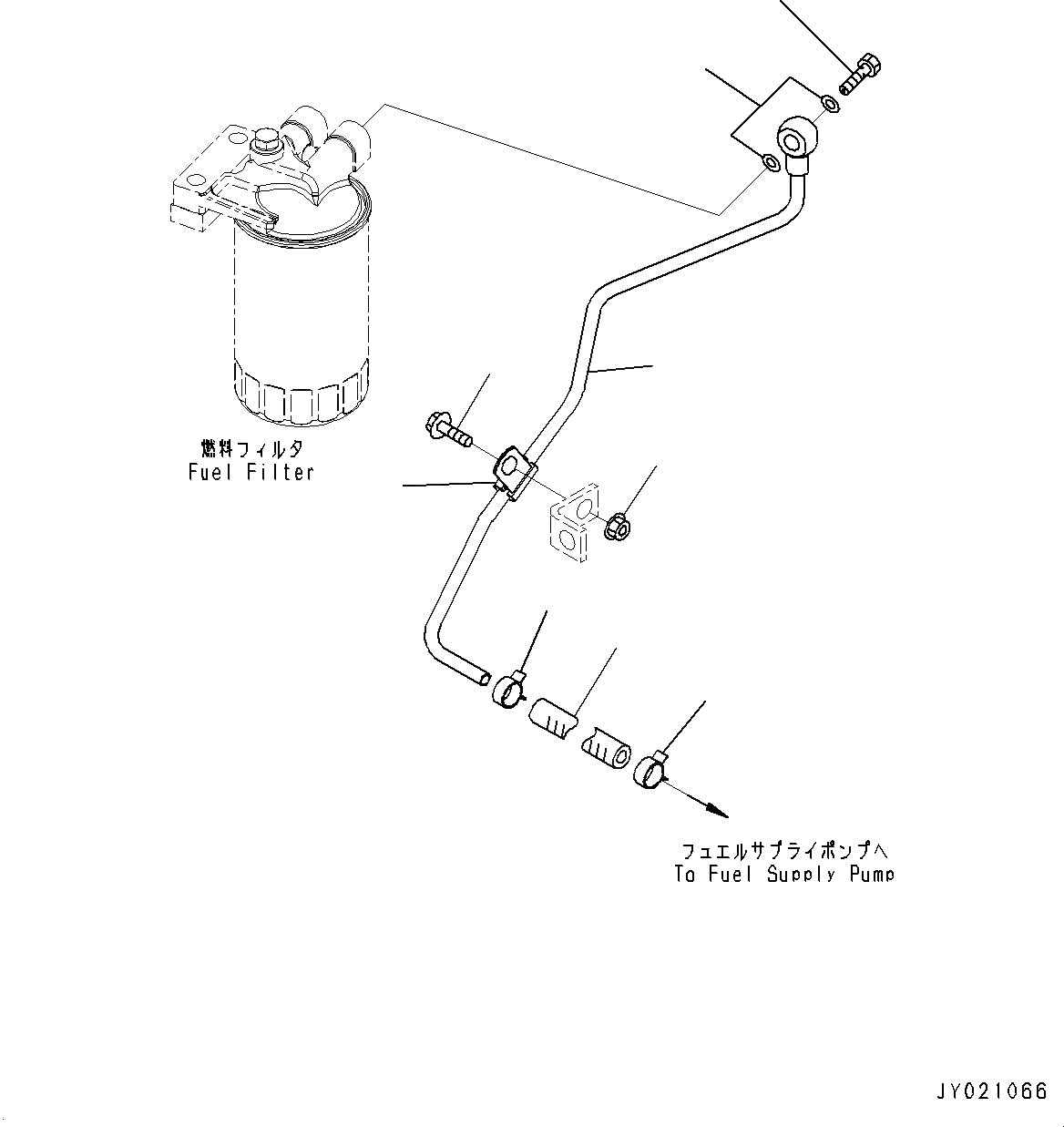 燃料フィルタ
Fuel Filter

フュエルサプライポンプへ
To Fuel Supply Pump

JY021066